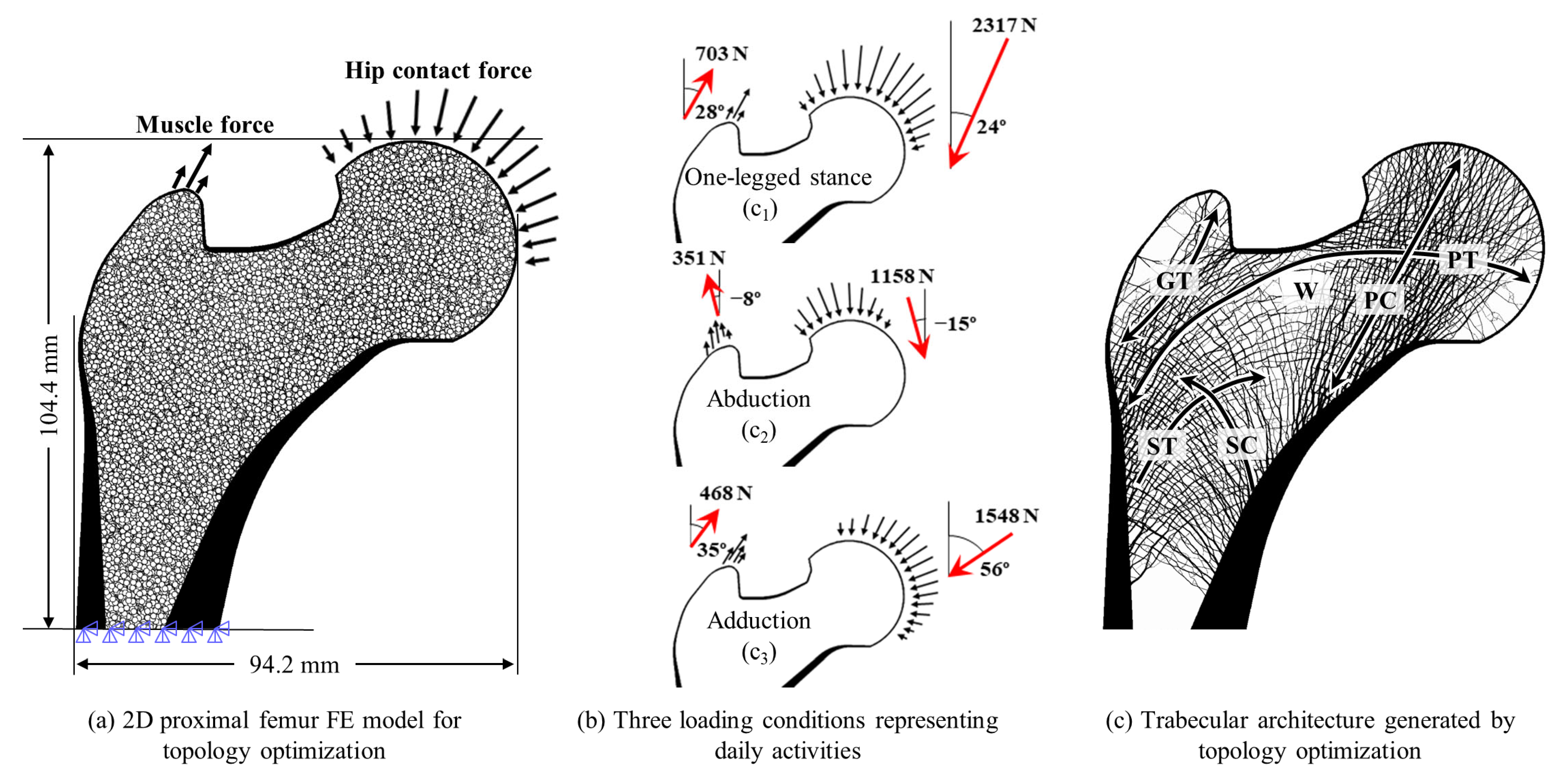 Hip contact force

Muscle force

104.4 mm

94.2 mm

(a) 2D proximal femur FE model for topology optimization

703 N

28°

2317 N

24°

One-legged stance
($c_1$)

351 N

−8°

1158 N

−15°

Abduction
($c_2$)

468 N

35°

1548 N

56°

Adduction
($c_3$)

(b) Three loading conditions representing daily activities

GT

W

PC

PT

ST

SC

(c) Trabecular architecture generated by topology optimization