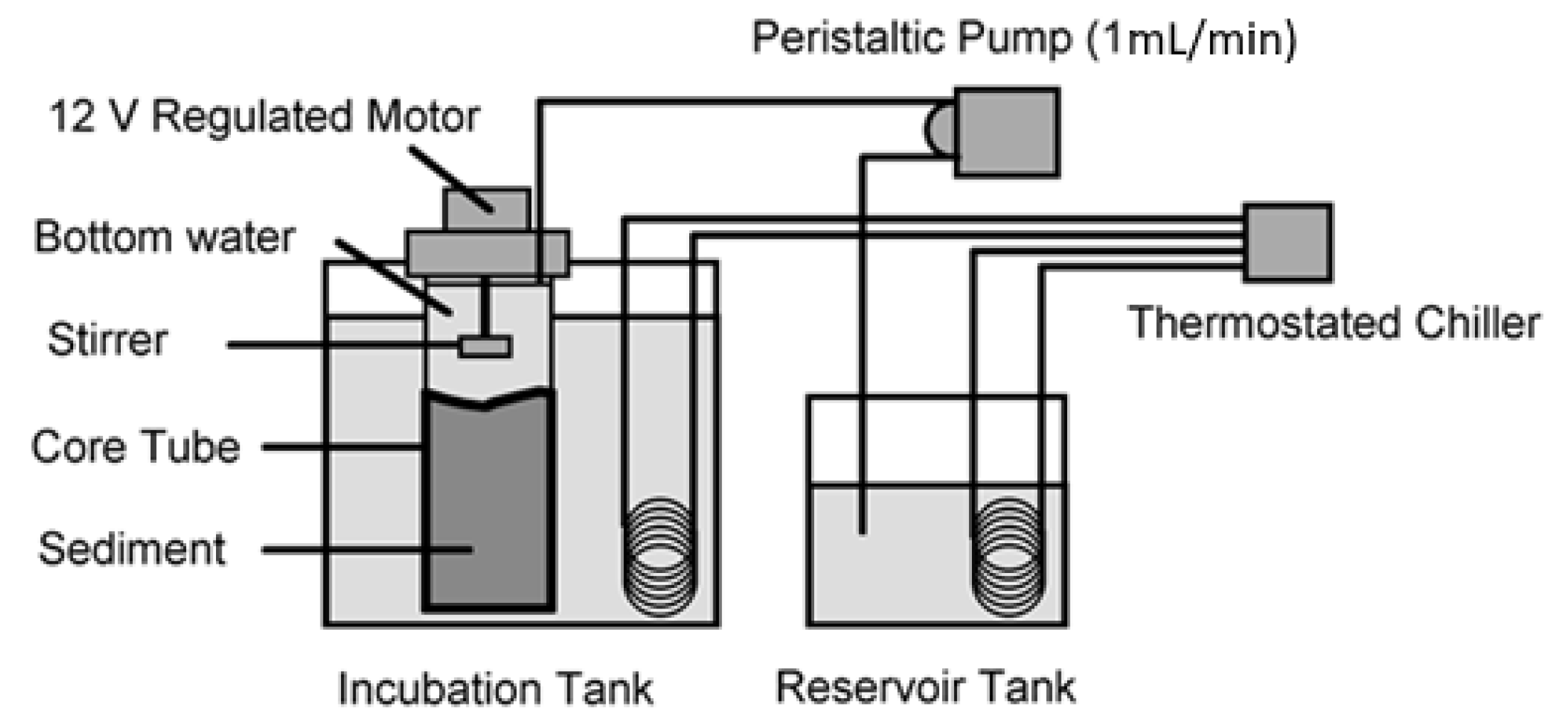 Peristaltic Pump (1mL/min)

12 V Regulated Motor

Bottom water

Stirrer

Core Tube

Sediment

Thermostated Chiller

Incubation Tank

Reservoir Tank