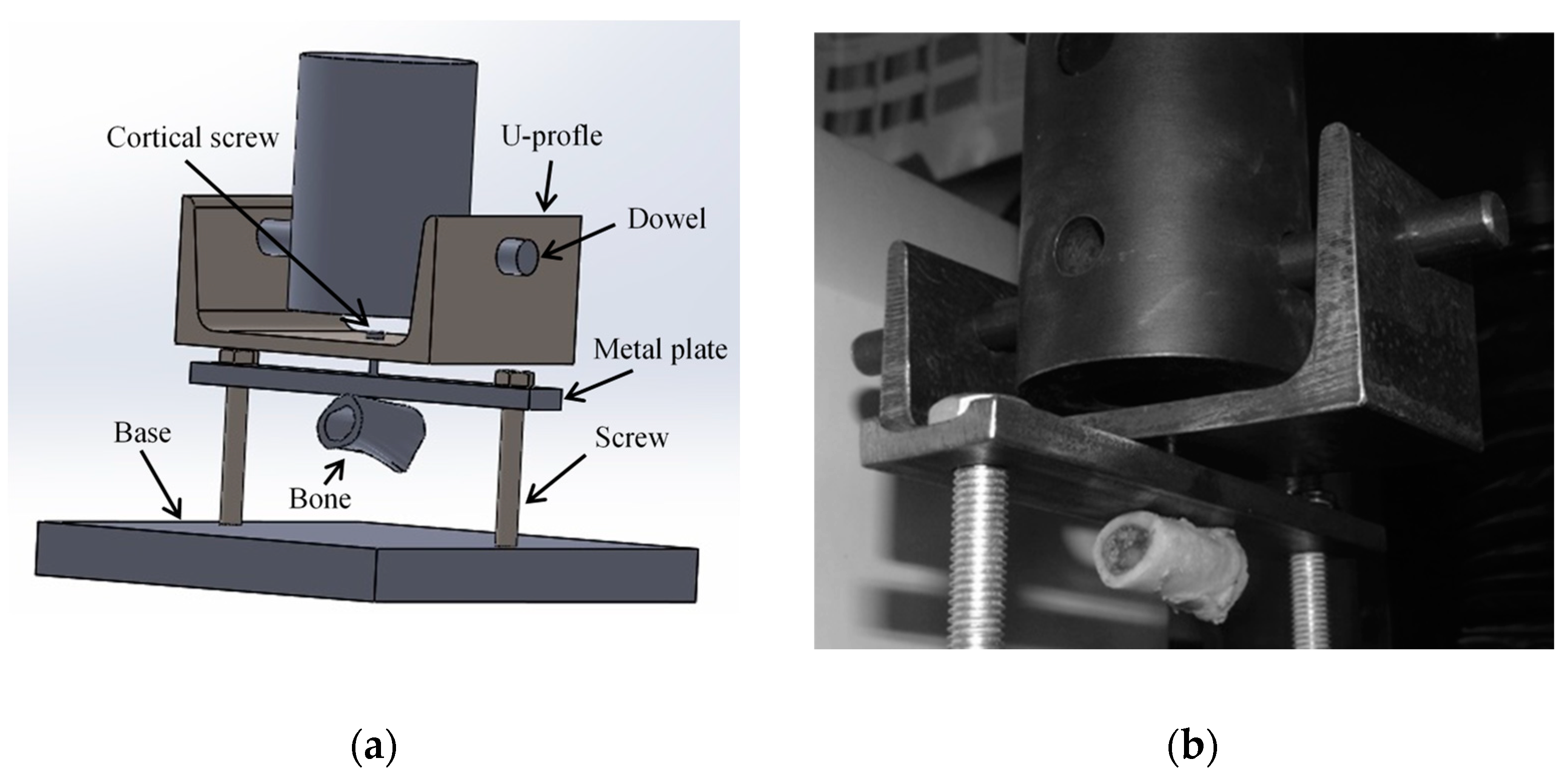 Cortical screw
U-profle
Dowel
Metal plate
Base
Screw
Bone

(a)

(b)