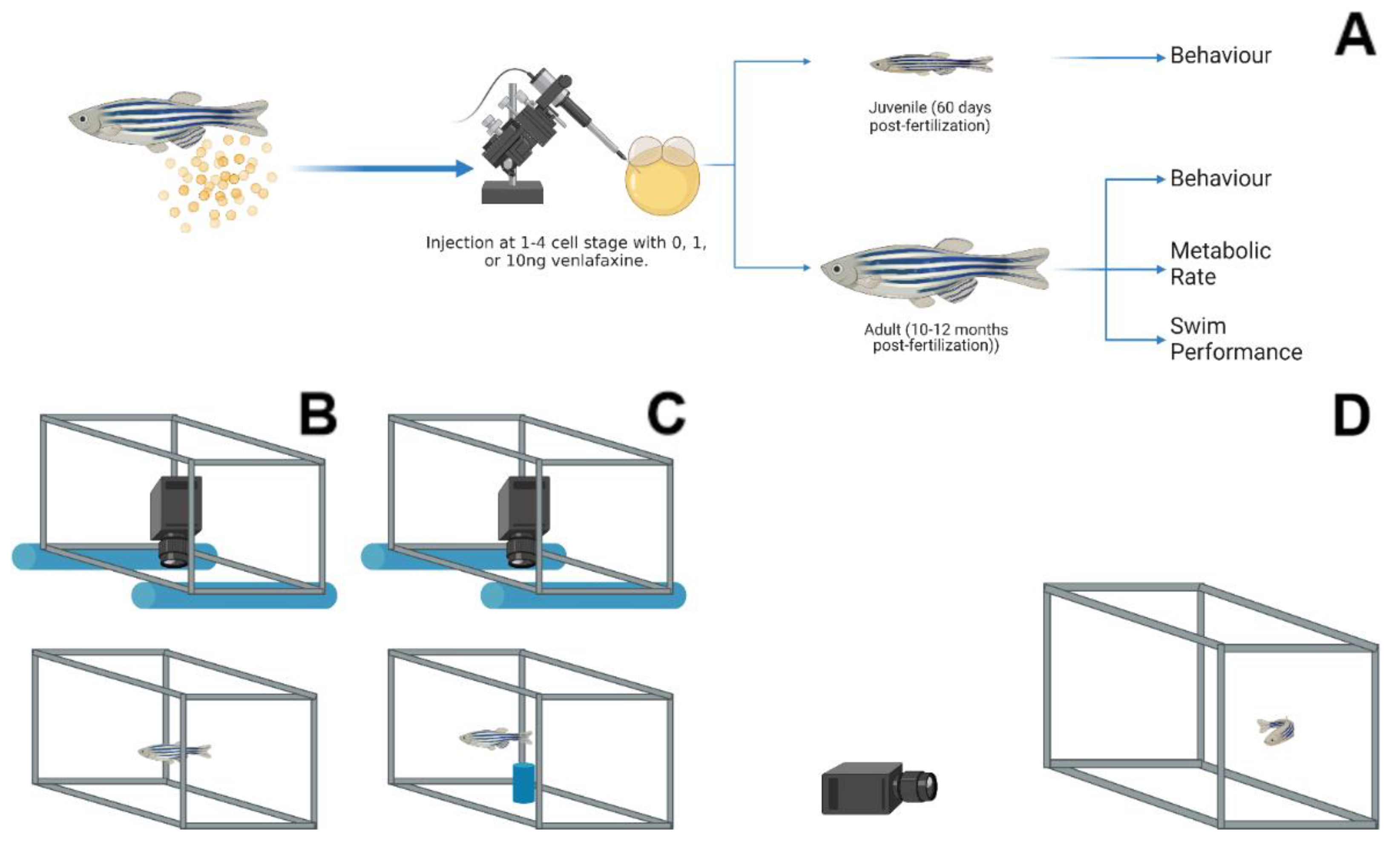 A

Injection at 1-4 cell stage with 0, 1, or 10ng venlafaxine.

Juvenile (60 days post-fertilization)

Behaviour

Adult (10-12 months post-fertilization))

Behaviour

Metabolic Rate

Swim Performance

B

C

D