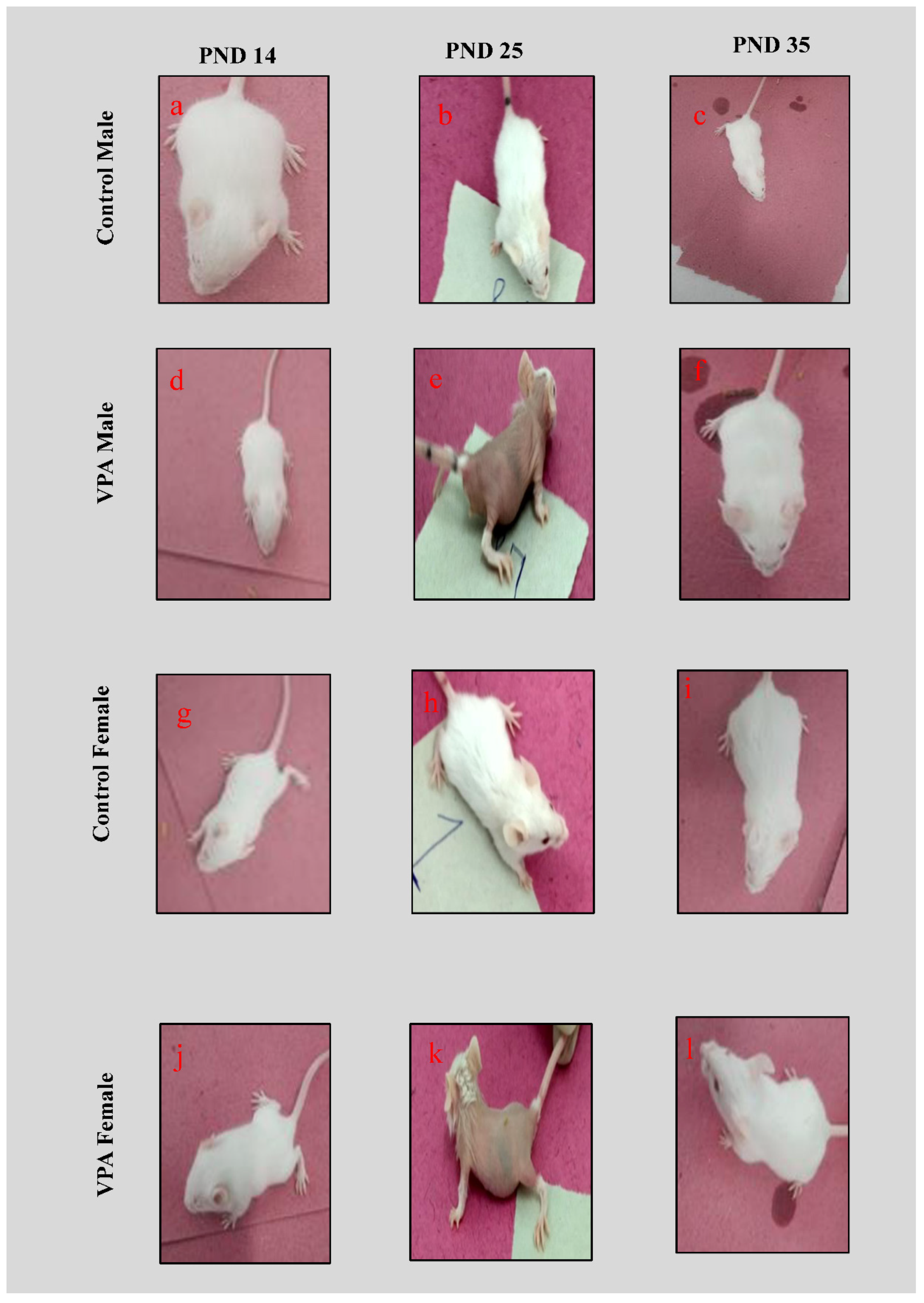 PND 14

PND 25

PND 35

Control Male

a

b

c

VPA Male

d

e

f

Control Female

g

h

i

VPA Female

j

k

l