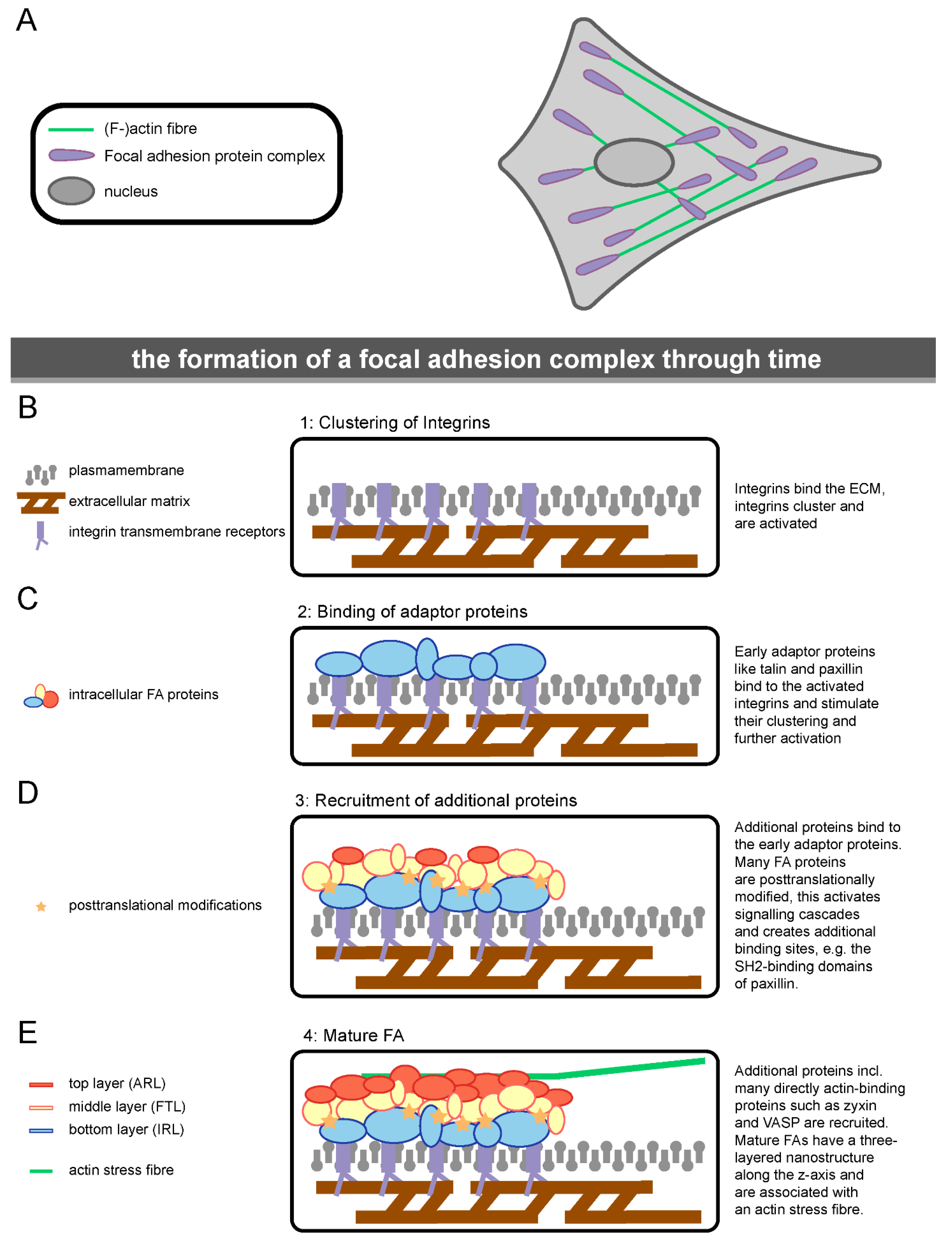 A

(F-)actin fibre
Focal adhesion protein complex
nucleus

the formation of a focal adhesion complex through time

B

plasmamembrane
extracellular matrix
integrin transmembrane receptors

1: Clustering of Integrins

Integrins bind the ECM, integrins cluster and are activated

C

intracellular FA proteins

2: Binding of adaptor proteins

Early adaptor proteins like talin and paxillin bind to the activated integrins and stimulate their clustering and further activation

D

posttranslational modifications

3: Recruitment of additional proteins

Additional proteins bind to the early adaptor proteins. Many FA proteins are posttranslationally modified, this activates signalling cascades and creates additional binding sites, e.g. the SH2-binding domains of paxillin.

E

top layer (ARL)
middle layer (FTL)
bottom layer (IRL)
actin stress fibre

4: Mature FA

Additional proteins incl. many directly actin-binding proteins such as zyxin and VASP are recruited. Mature FAs have a three-layered nanostructure along the z-axis and are associated with an actin stress fibre.