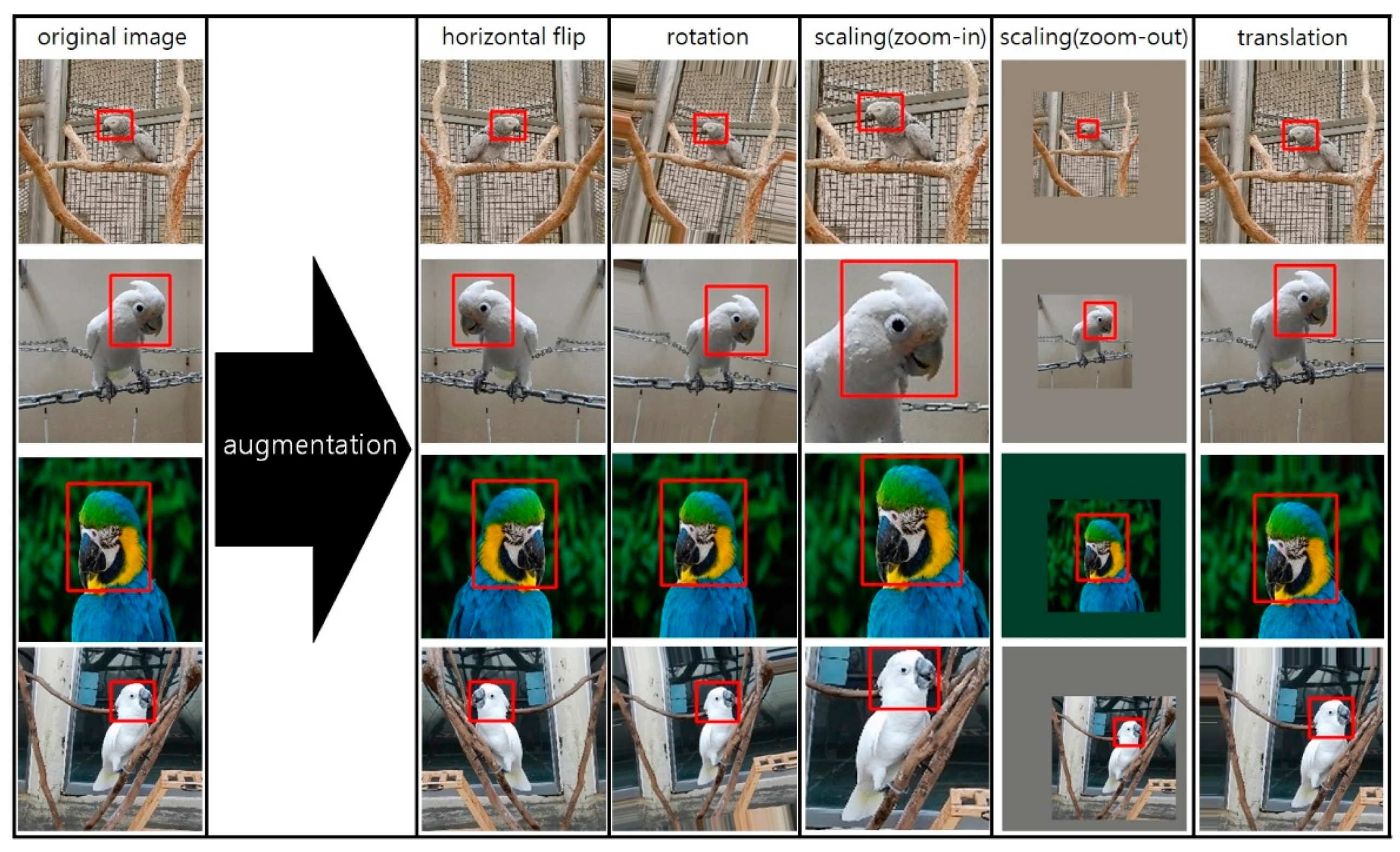 original image

augmentation

horizontal flip

rotation

scaling(zoom-in)

scaling(zoom-out)

translation