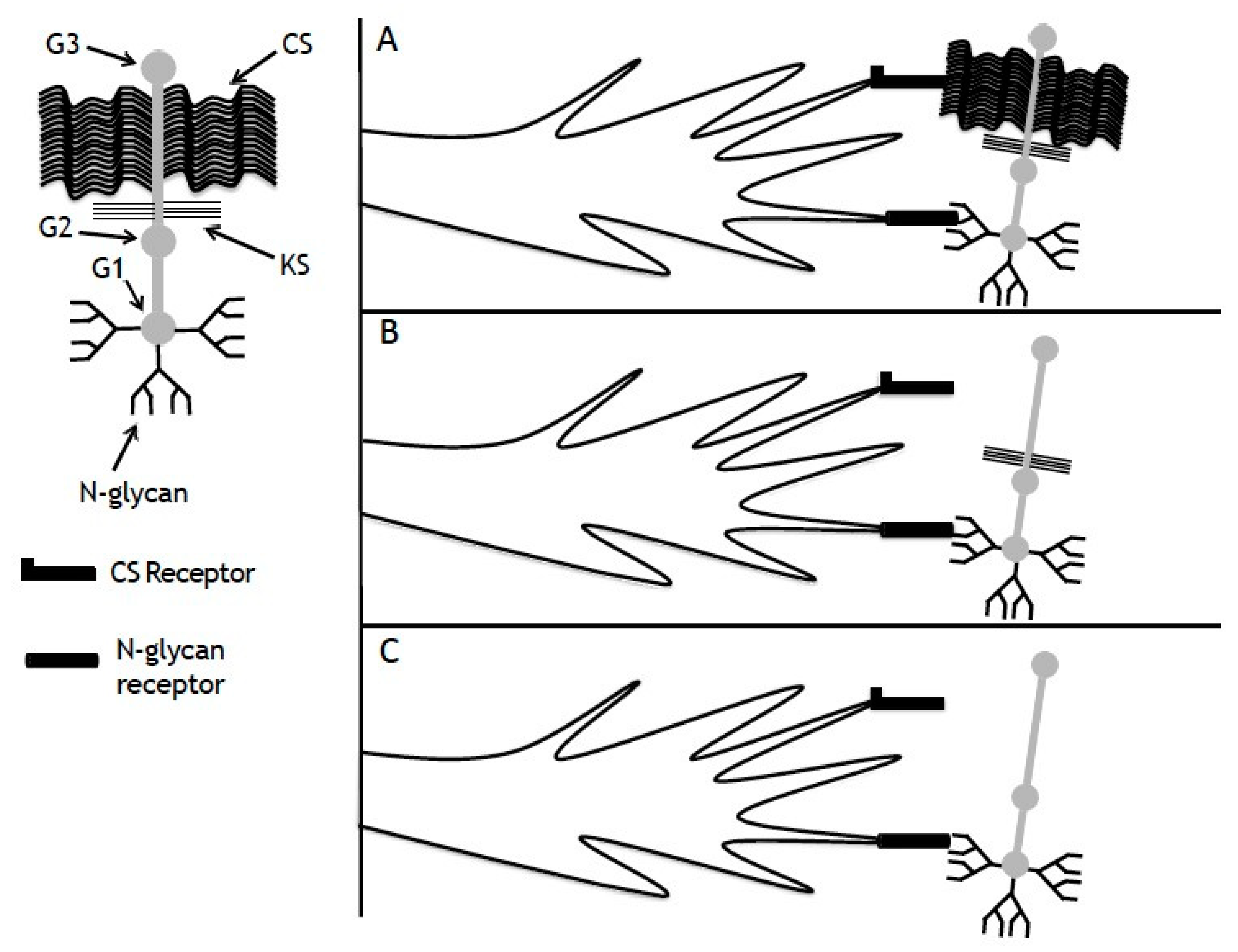 G3
CS
G2
KS
G1
N-glycan
CS Receptor
N-glycan receptor
A
B
C