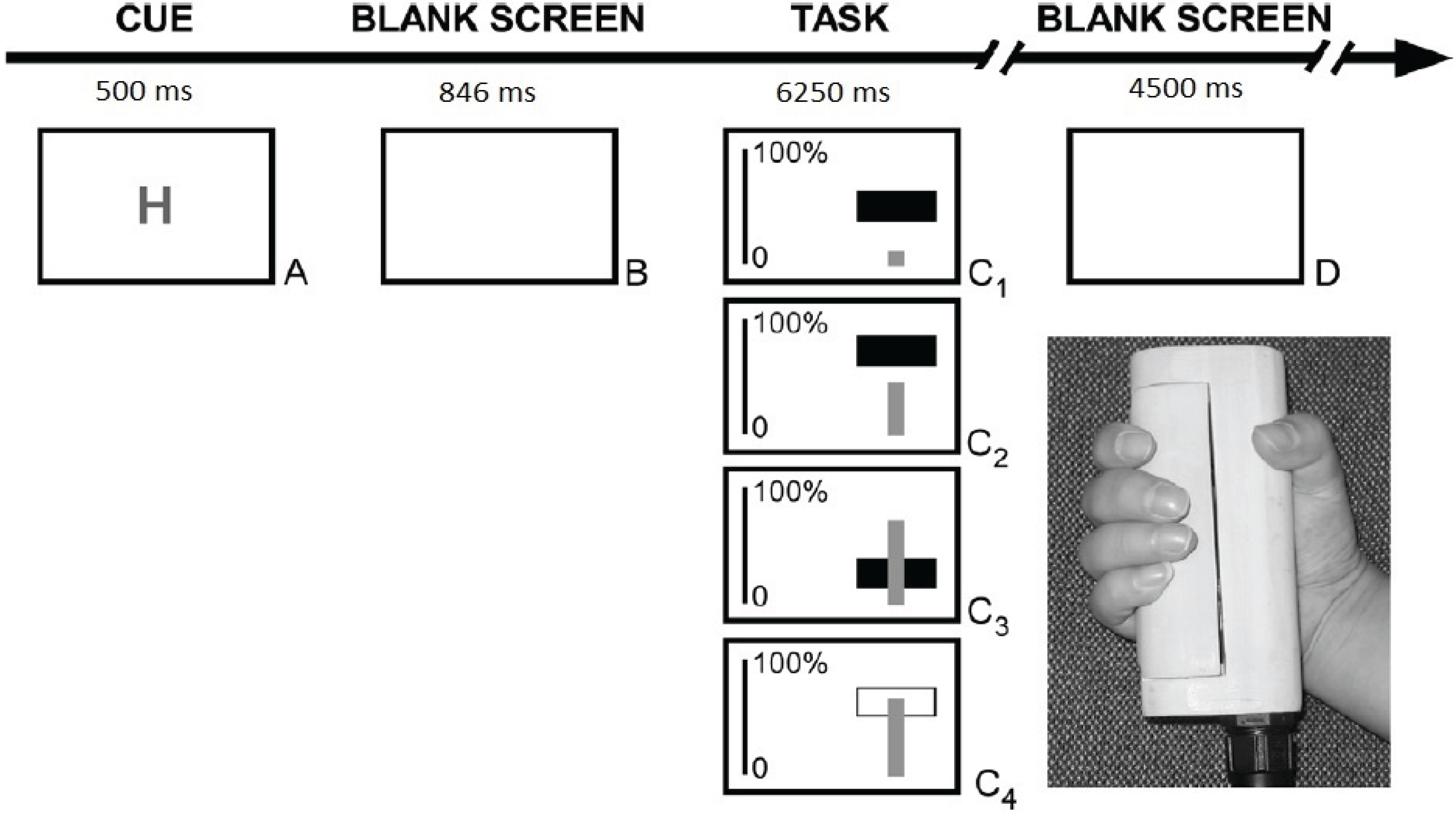 CUE

BLANK SCREEN

TASK

BLANK SCREEN

500 ms

846 ms

6250 ms

4500 ms

H

A

B

100%

0

$C_1$

D

100%

0

$C_2$

100%

0

$C_3$

100%

0

$C_4$