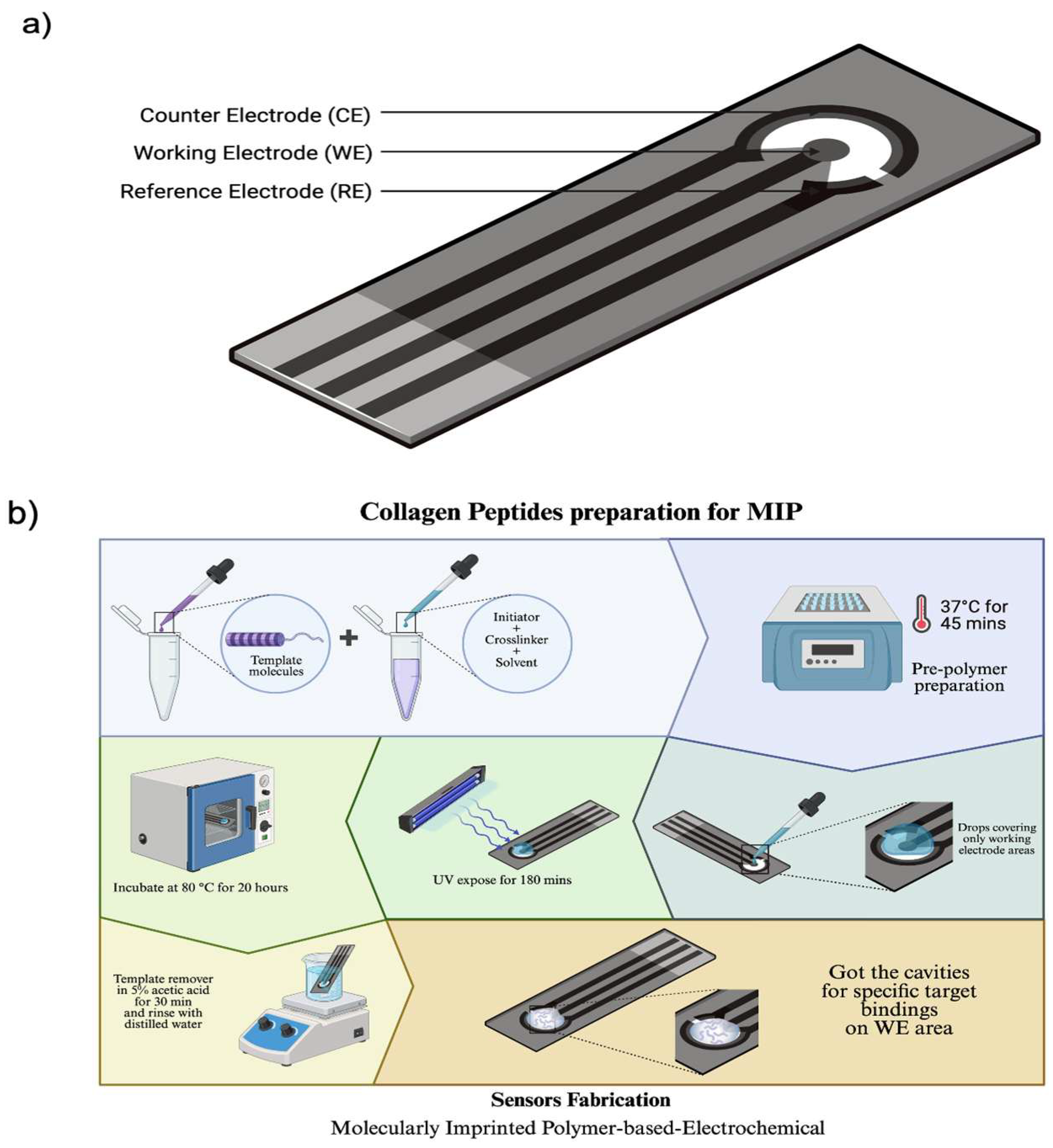 a)

Counter Electrode (CE)
Working Electrode (WE)
Reference Electrode (RE)

b)

Collagen Peptides preparation for MIP

Template molecules

+

Initiator
+
Crosslinker
+
Solvent

37°C for 45 mins

Pre-polymer preparation

Incubate at 80 °C for 20 hours

UV expose for 180 mins

Drops covering only working electrode areas

Template remover in 5% acetic acid for 30 min and rinse with distilled water

Got the cavities for specific target bindings on WE area

Sensors Fabrication
Molecularly Imprinted Polymer-based-Electrochemical