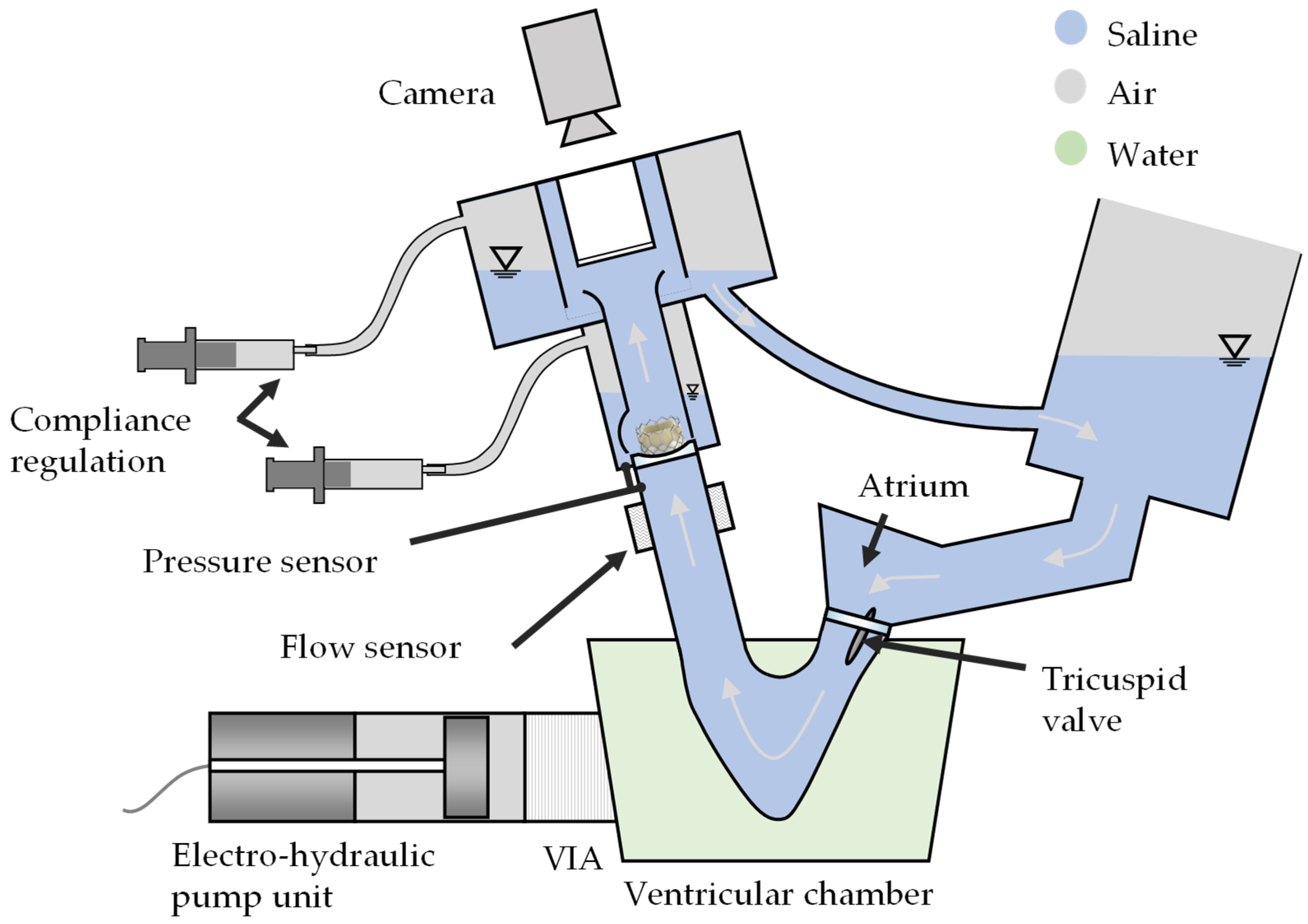 Saline
Air
Water

Camera

Compliance regulation

Atrium

Pressure sensor

Flow sensor

Tricuspid valve

Electro-hydraulic pump unit

VIA

Ventricular chamber