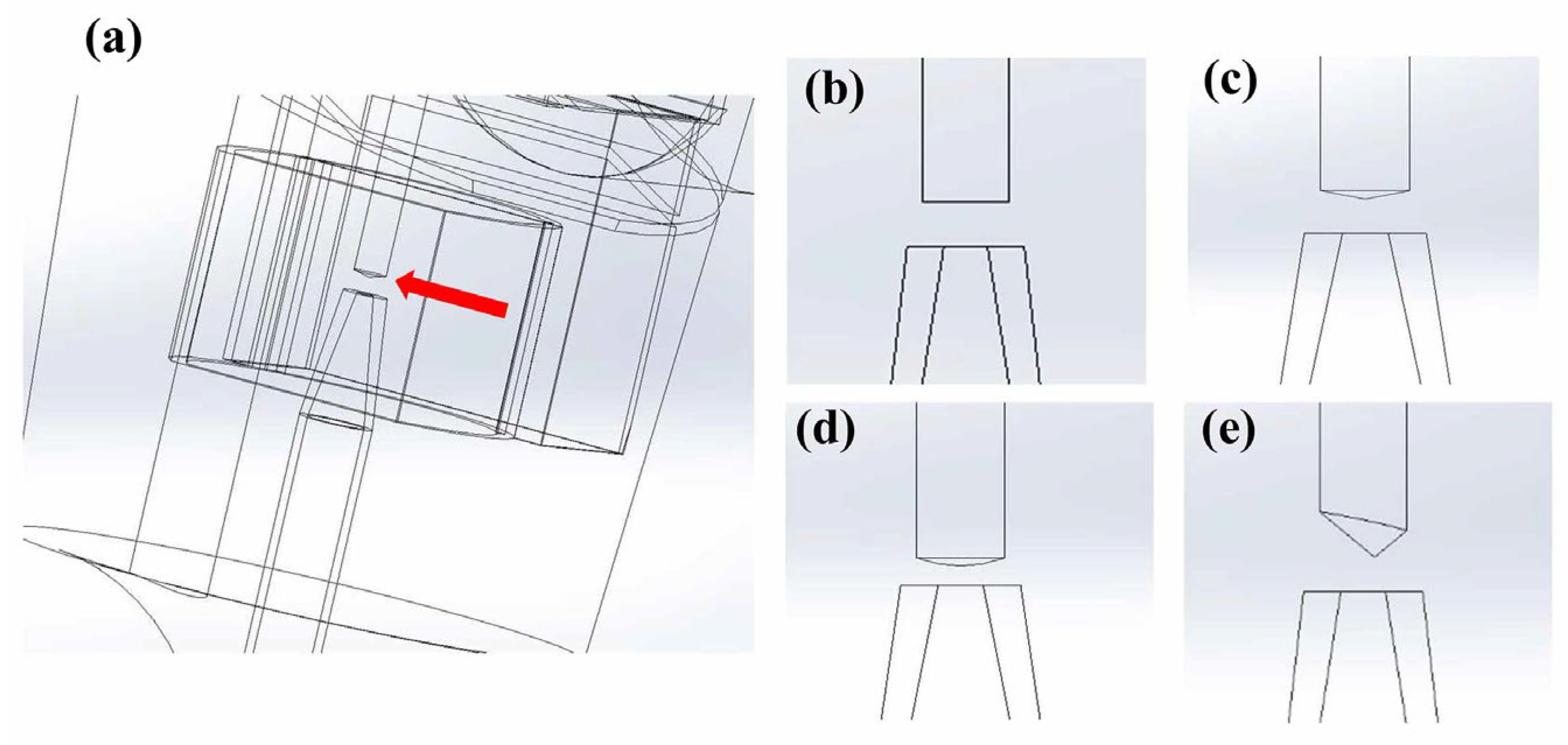 (a)
(b)
(c)
(d)
(e)