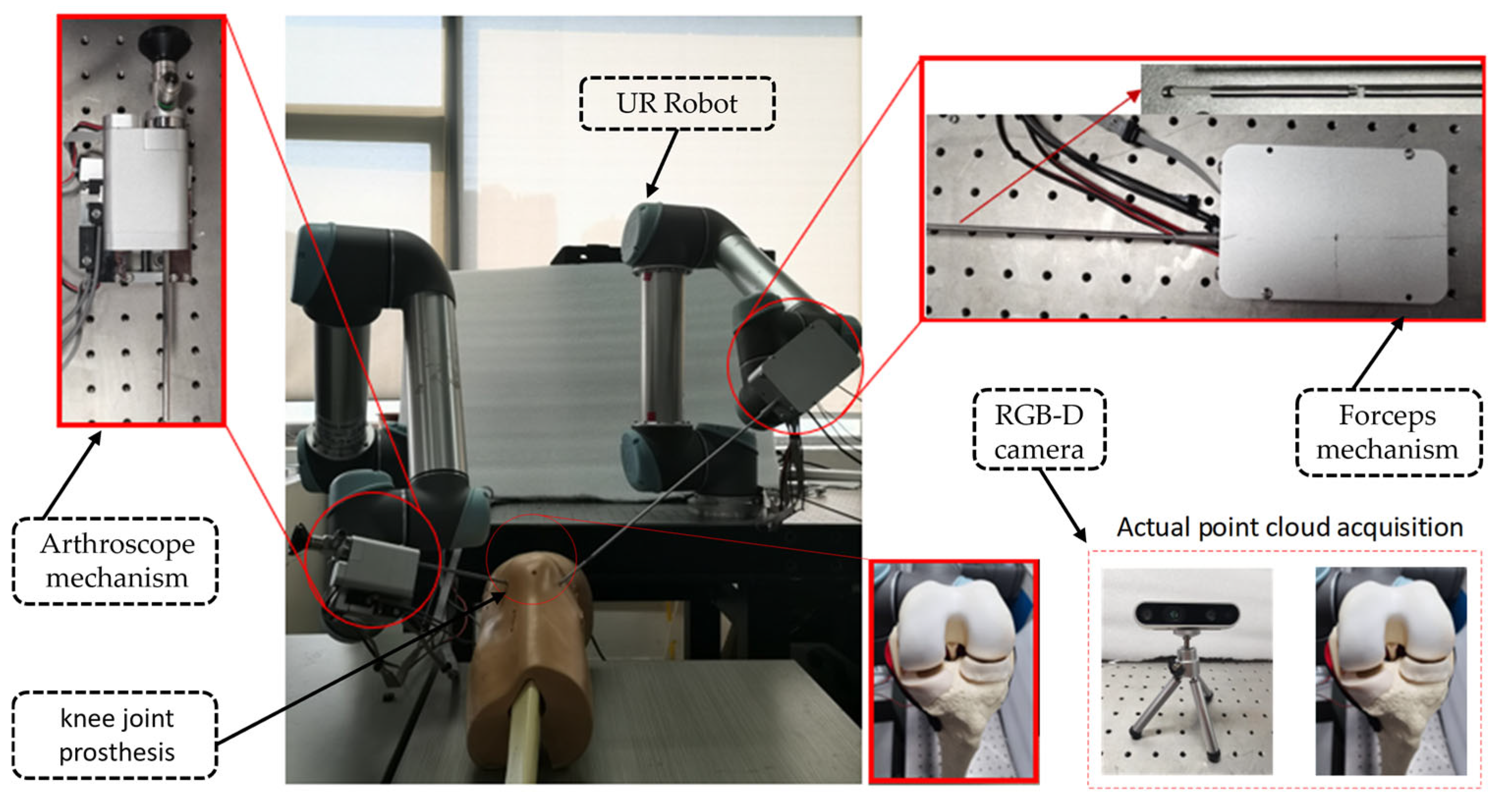 UR Robot

Arthroscope mechanism

knee joint prosthesis

RGB-D camera

Forceps mechanism

Actual point cloud acquisition