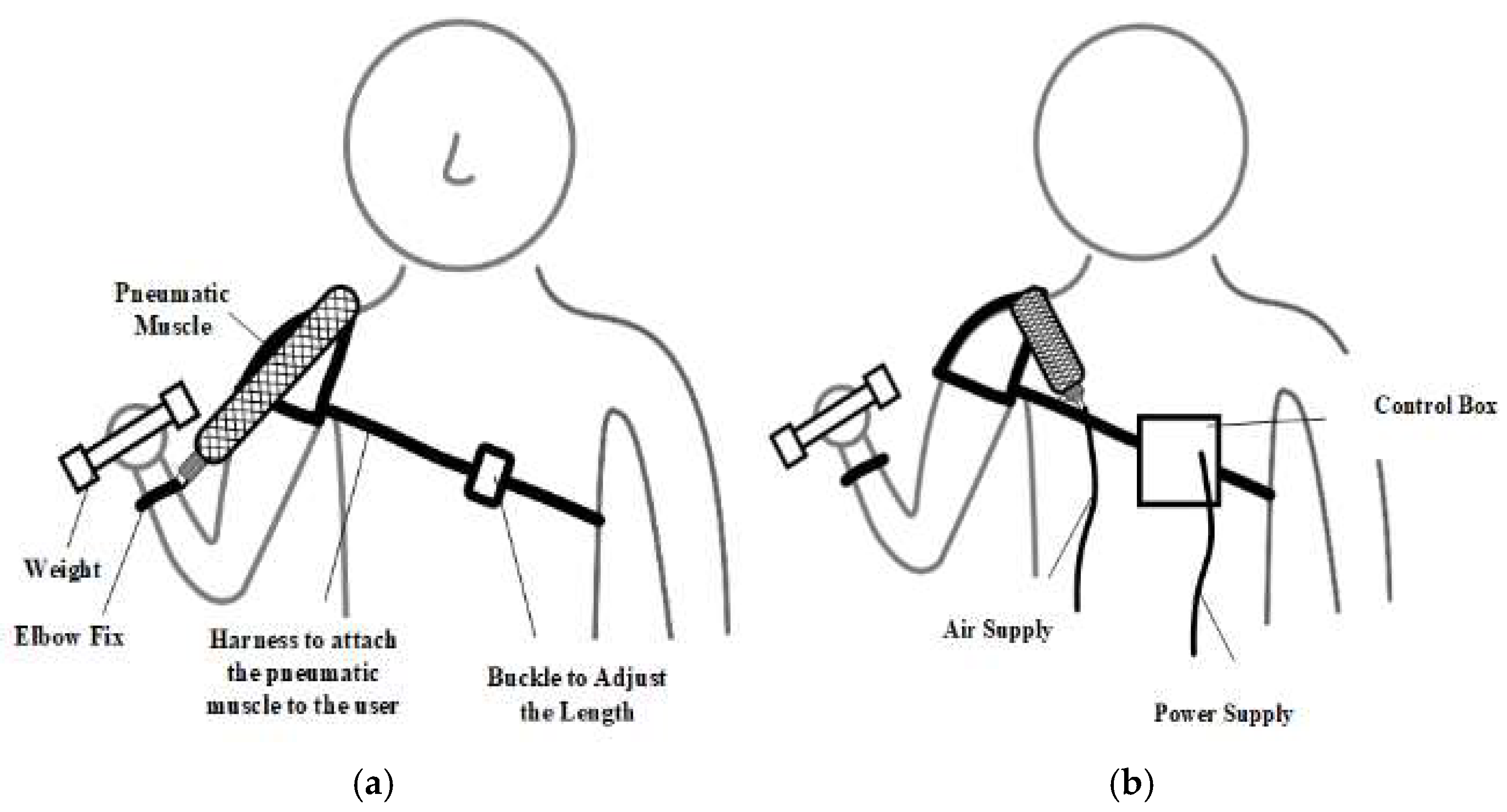 Pneumatic Muscle

Weight

Elbow Fix

Harness to attach the pneumatic muscle to the user

Buckle to Adjust the Length

(a)

Control Box

Air Supply

Power Supply

(b)