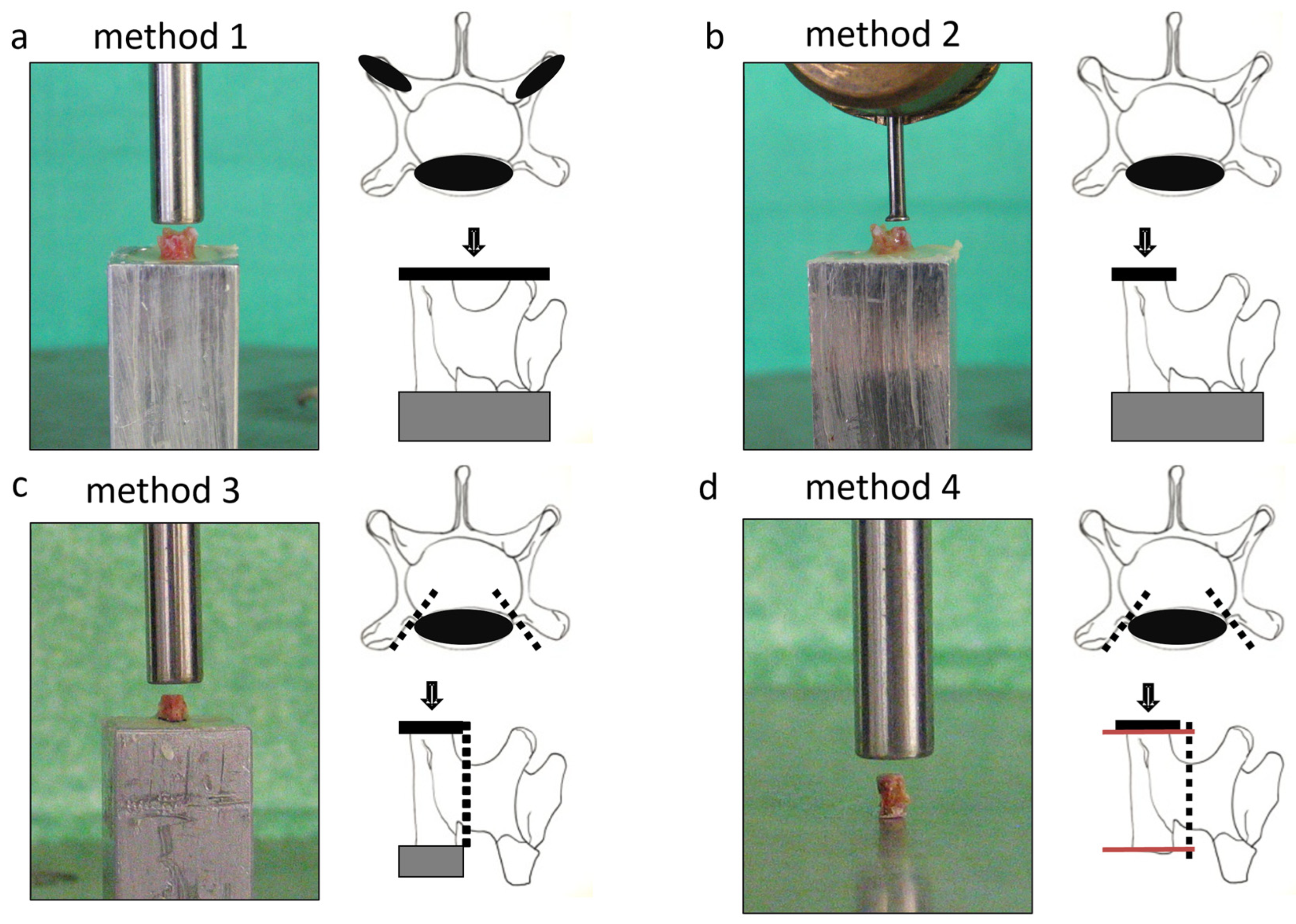 a method 1

b method 2

c method 3

d method 4