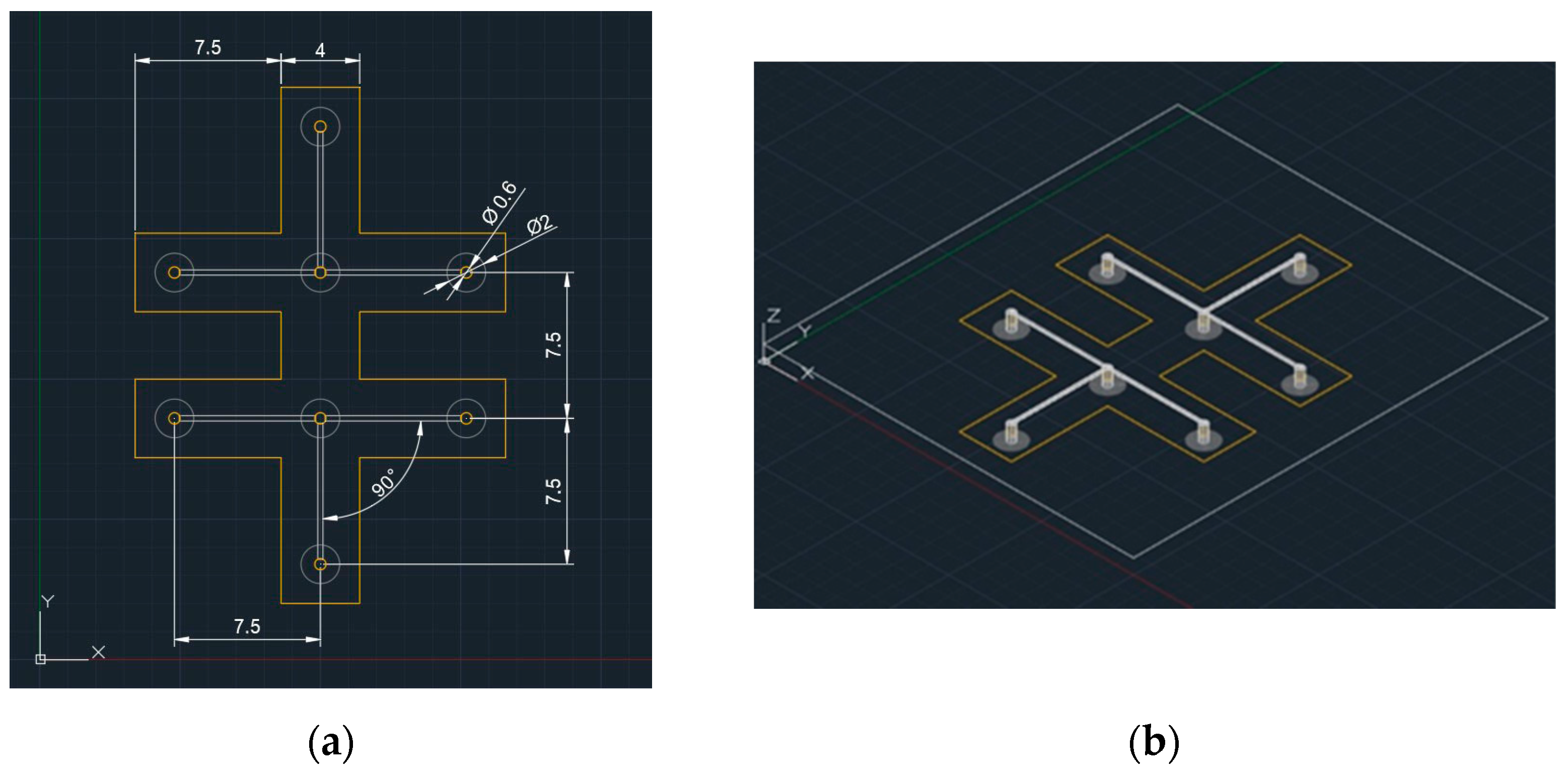 7.5
4
Ø0.6
Ø2
7.5
90°
7.5
7.5
Y
X

(a)

Z
Y
X

(b)