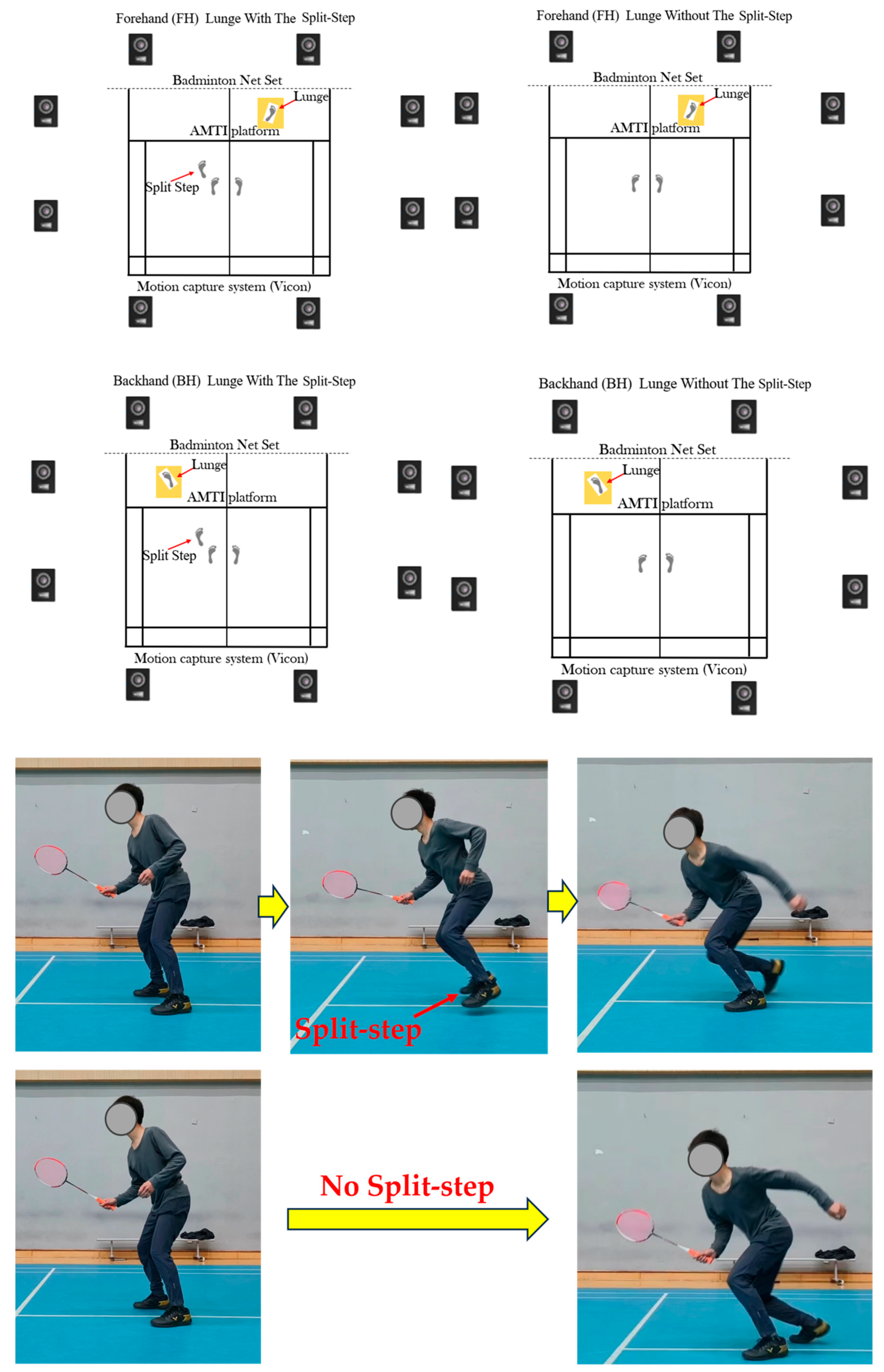 Forehand (FH) Lunge With The Split-Step

Badminton Net Set

Lunge

AMTI platform

Split Step

Motion capture system (Vicon)

Forehand (FH) Lunge Without The Split-Step

Badminton Net Set

Lunge

AMTI platform

Motion capture system (Vicon)

Backhand (BH) Lunge With The Split-Step

Badminton Net Set

Lunge

AMTI platform

Split Step

Motion capture system (Vicon)

Backhand (BH) Lunge Without The Split-Step

Badminton Net Set

Lunge

AMTI platform

Motion capture system (Vicon)

Split-step

No Split-step