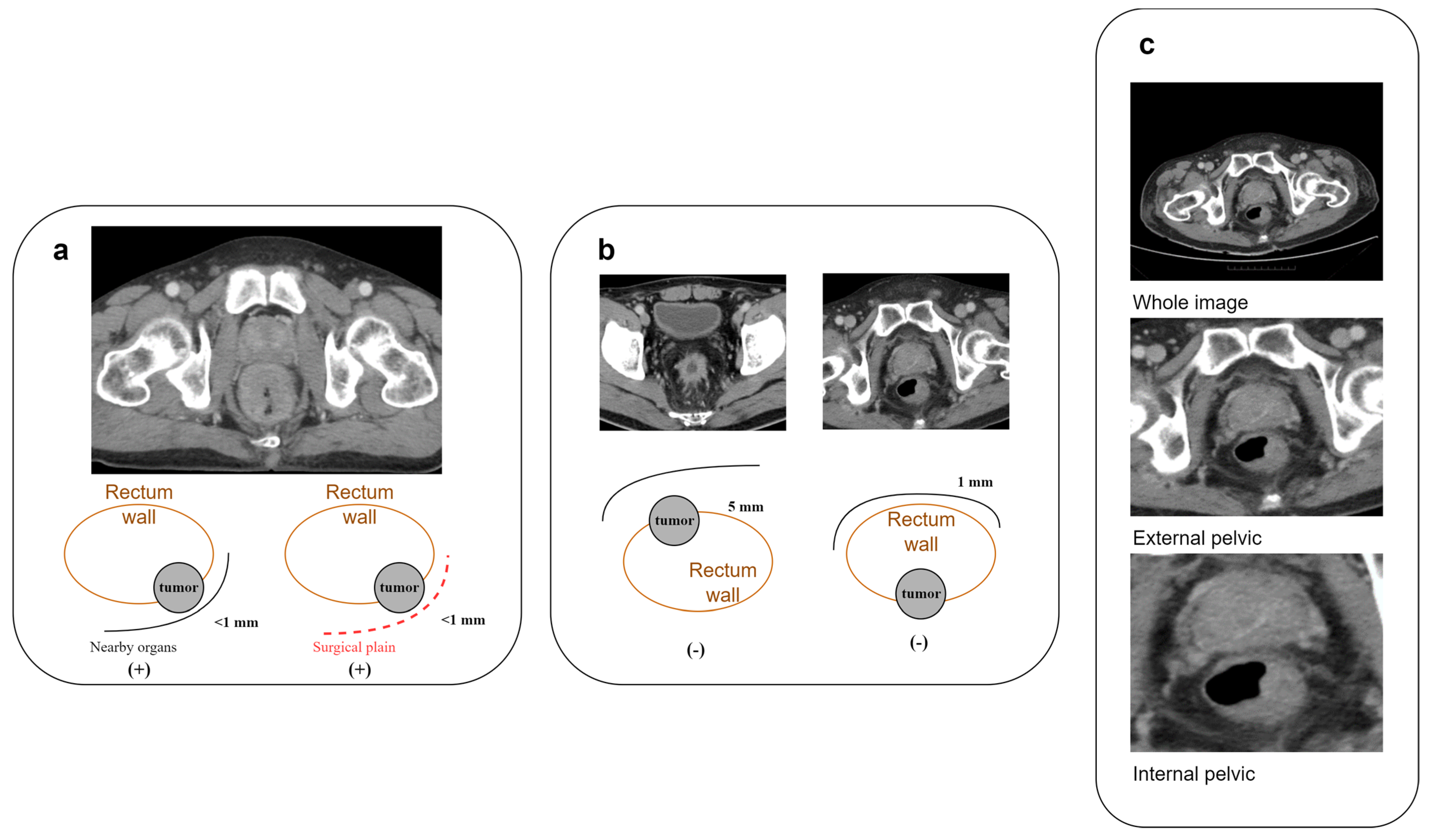 a

Rectum wall

tumor

<1 mm

Nearby organs

(+)

Rectum wall

tumor

<1 mm

Surgical plain

(+)

b

tumor

5 mm

Rectum wall

(-)

1 mm

Rectum wall

tumor

(-)

c

Whole image

External pelvic

Internal pelvic