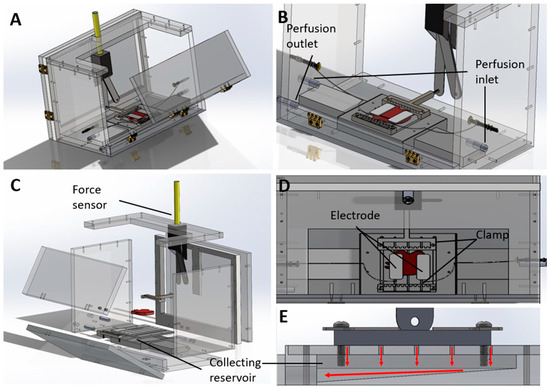 A

B

Perfusion outlet

Perfusion inlet

C

Force sensor

Collecting reservoir

D

Electrode

Clamp

E