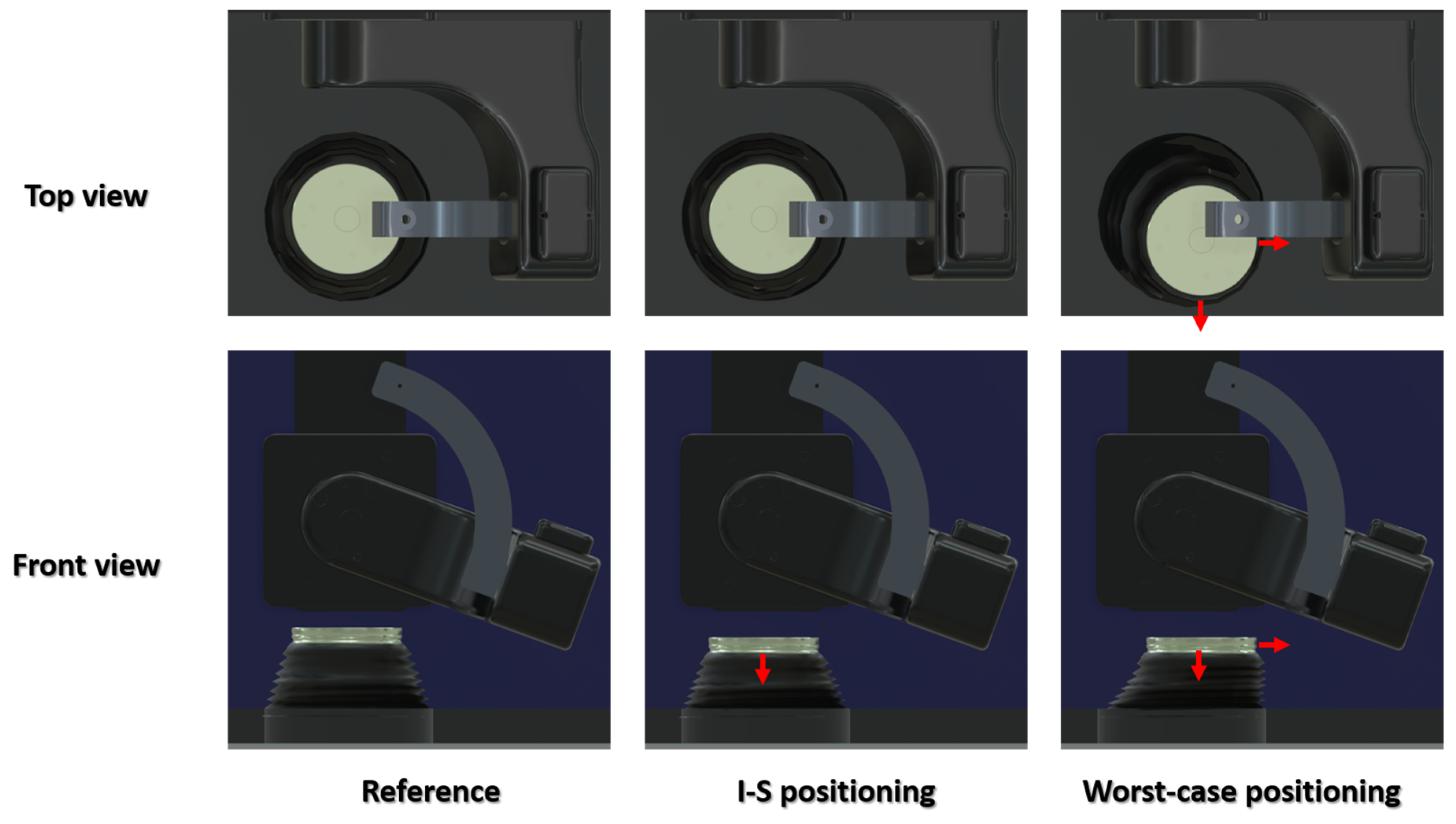 Top view

Front view

Reference

I-S positioning

Worst-case positioning