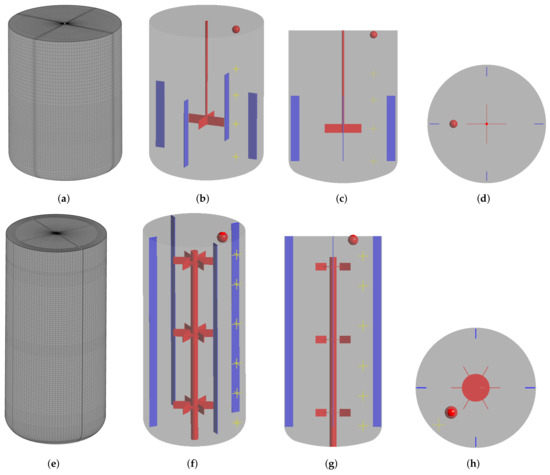 (a)

(b)

(c)

(d)

(e)

(f)

(g)

(h)