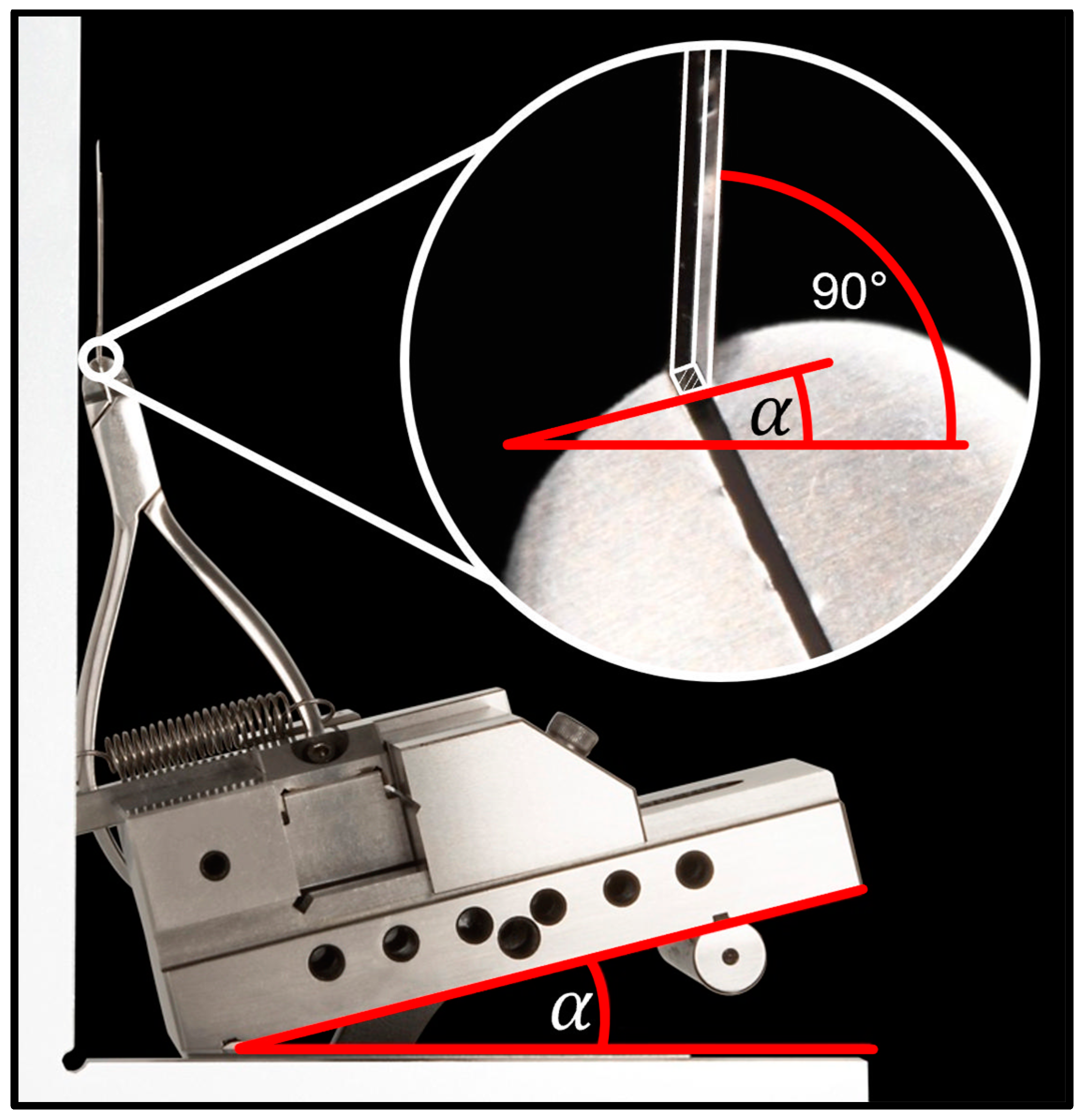 90°
$\alpha$
$\alpha$