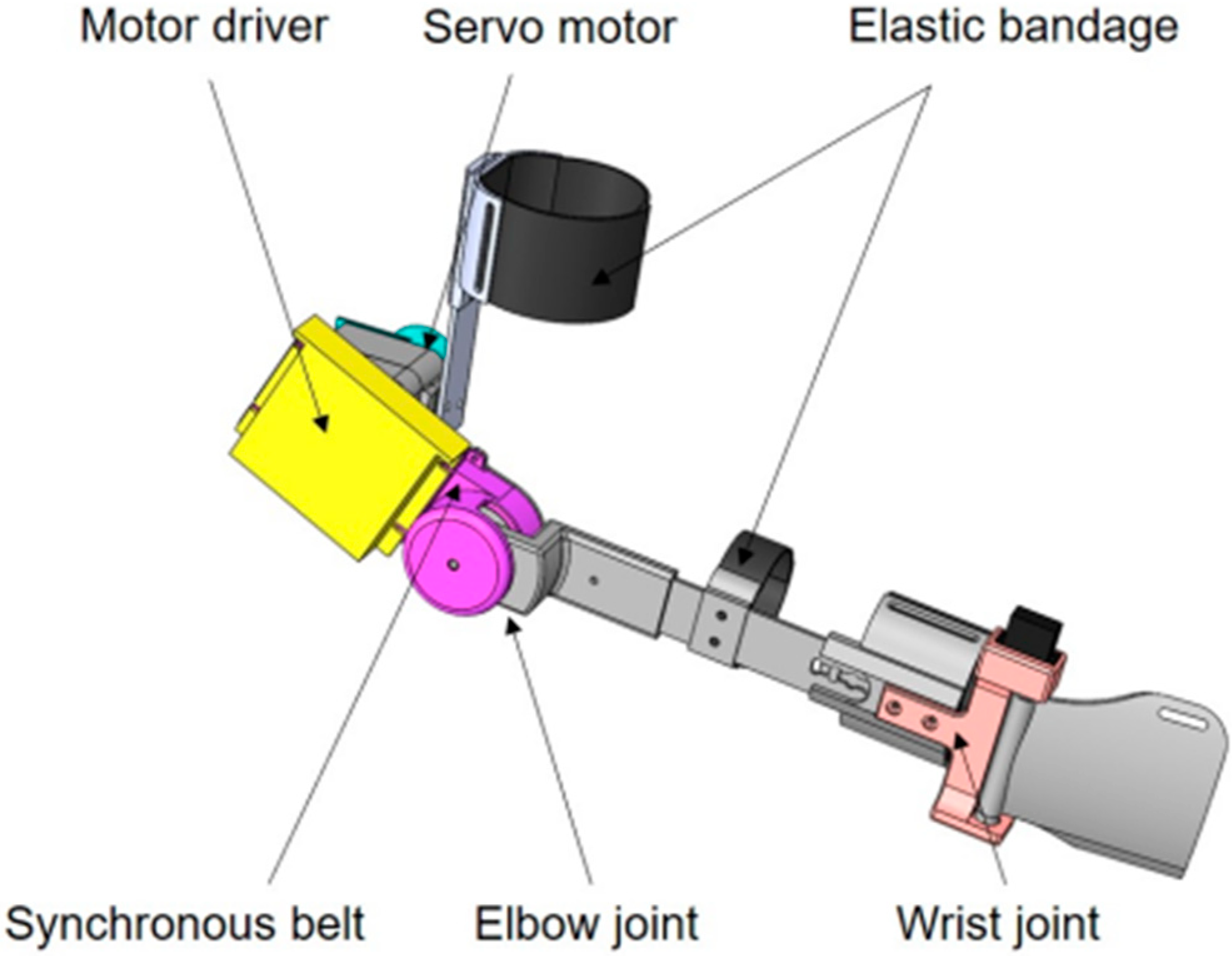 Motor driver
Servo motor
Elastic bandage
Synchronous belt
Elbow joint
Wrist joint