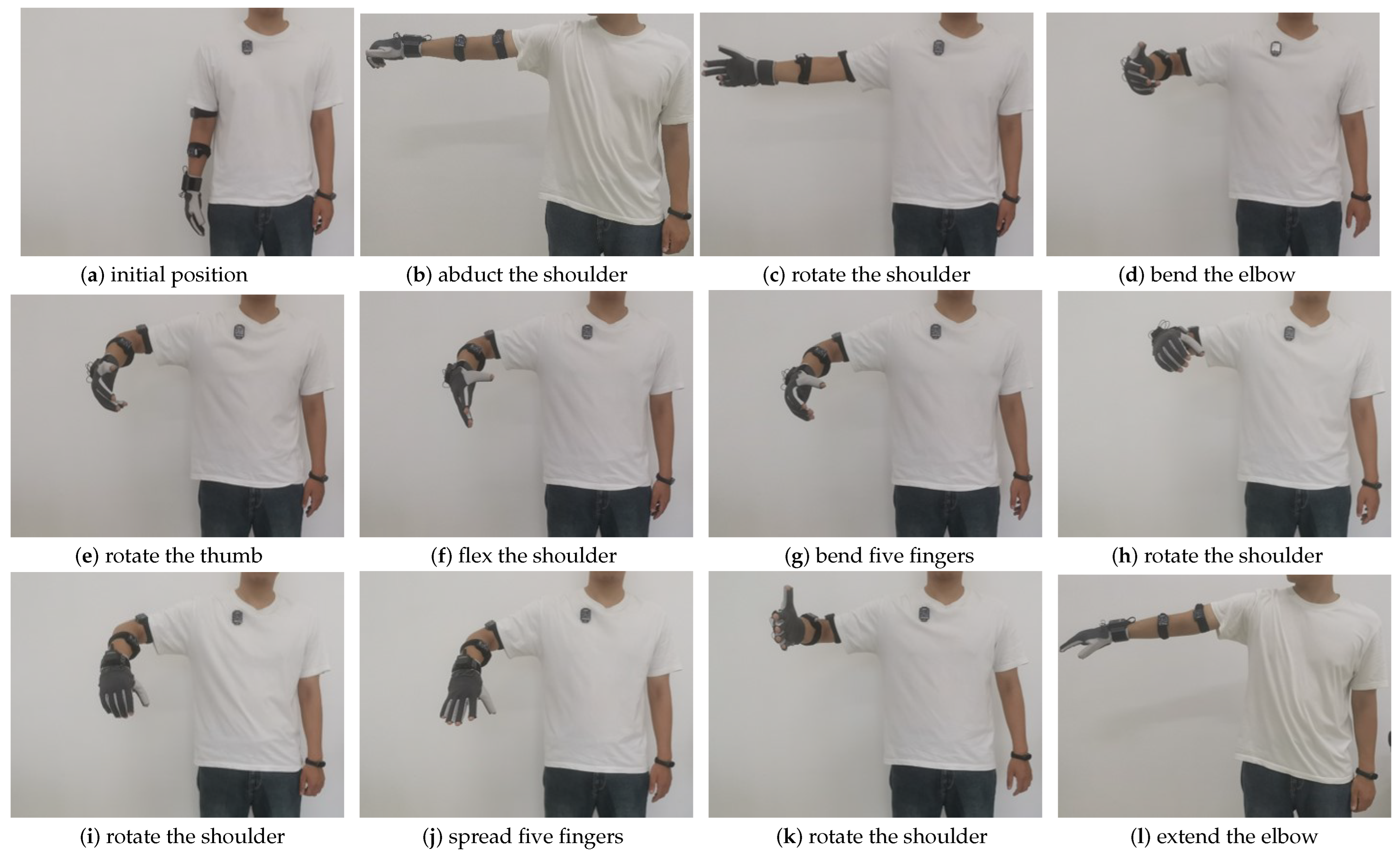 (a) initial position

(b) abduct the shoulder

(c) rotate the shoulder

(d) bend the elbow

(e) rotate the thumb

(f) flex the shoulder

(g) bend five fingers

(h) rotate the shoulder

(i) rotate the shoulder

(j) spread five fingers

(k) rotate the shoulder

(l) extend the elbow