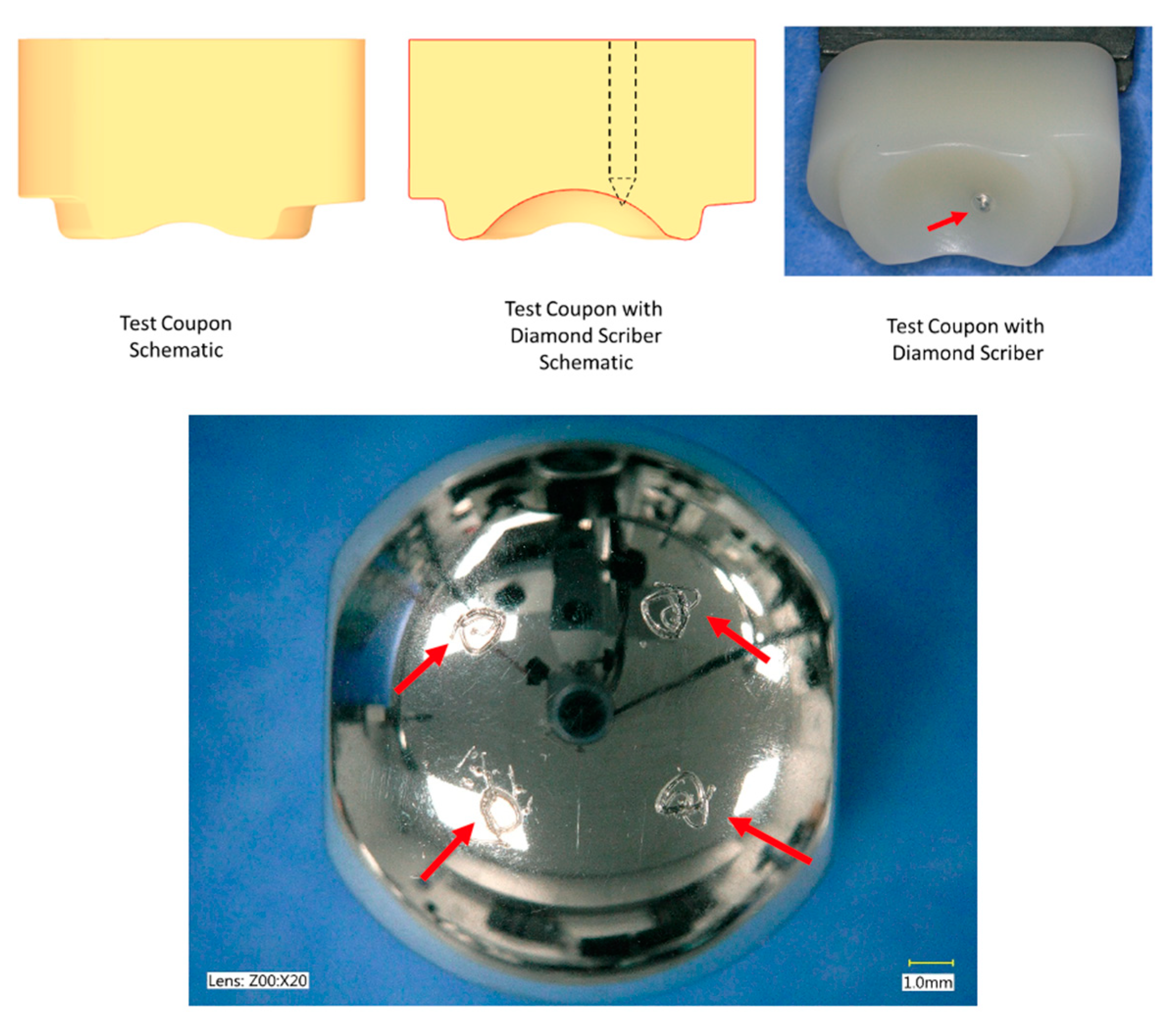 Test Coupon Schematic

Test Coupon with Diamond Scriber Schematic

Test Coupon with Diamond Scriber

Lens: Z00:X20

1.0mm