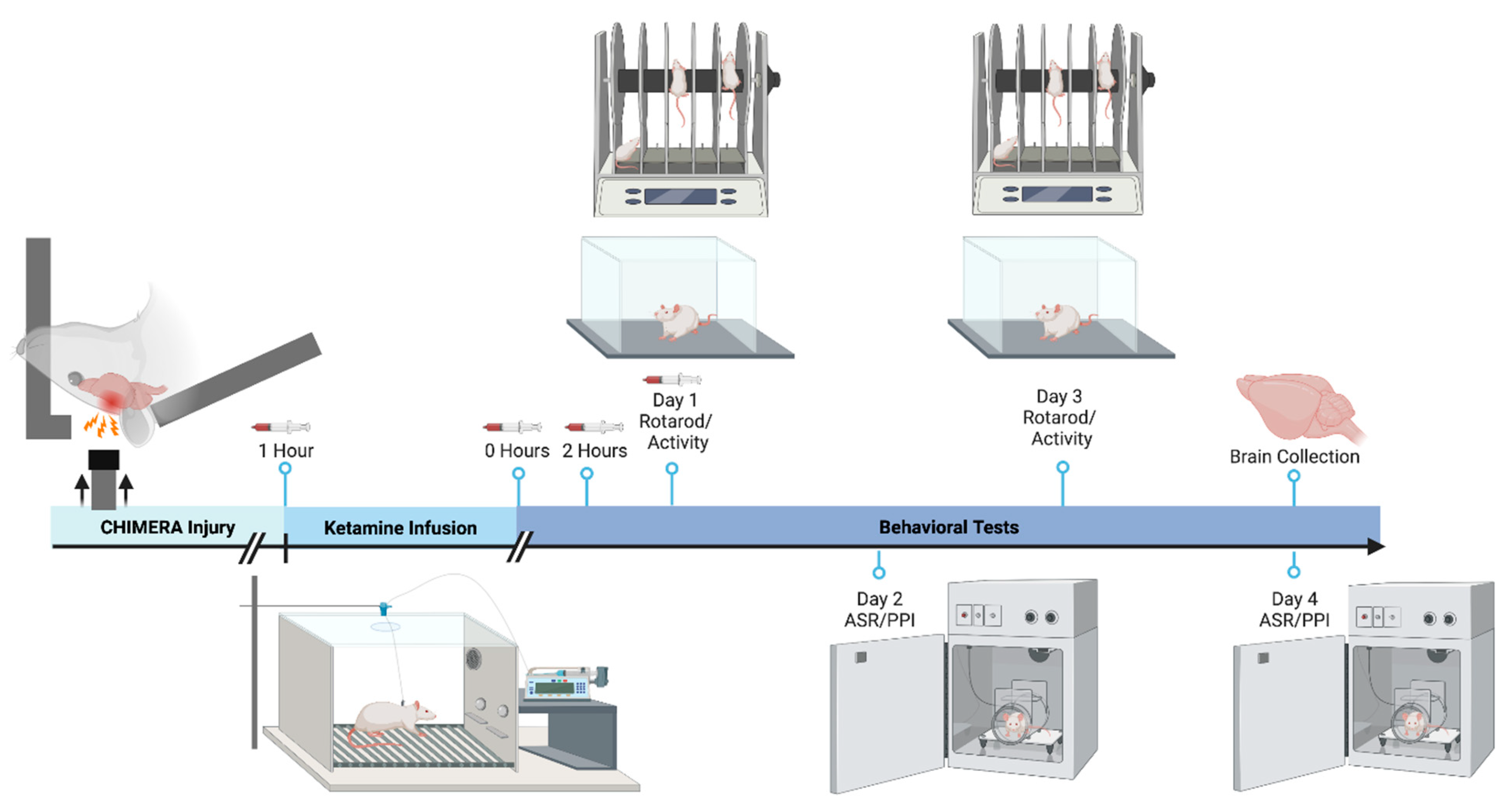 1 Hour

0 Hours

2 Hours

Day 1 Rotarod/ Activity

Day 3 Rotarod/ Activity

Brain Collection

CHIMERA Injury

Ketamine Infusion

Behavioral Tests

Day 2 ASR/PPI

Day 4 ASR/PPI