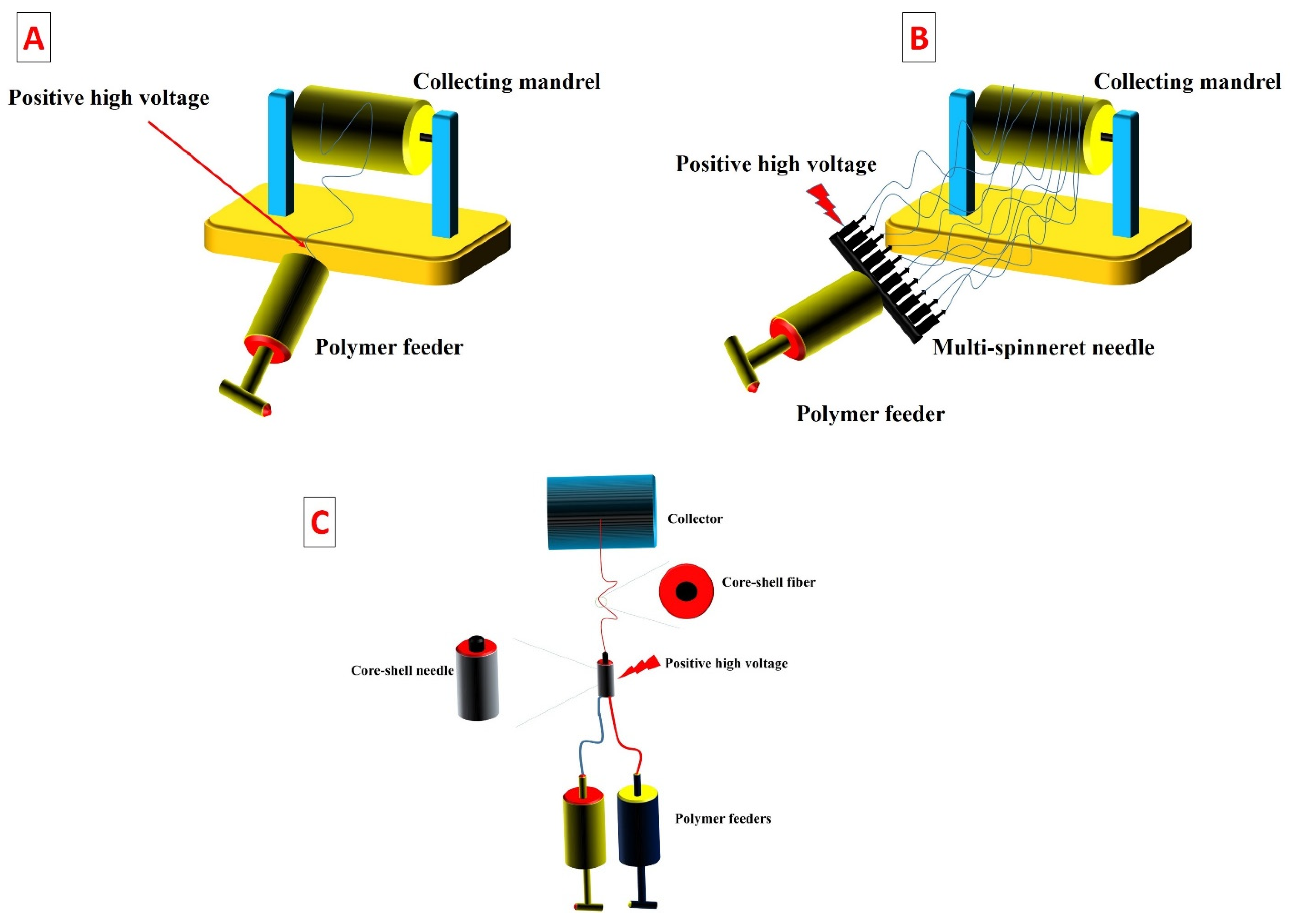 A

Positive high voltage

Collecting mandrel

Polymer feeder

B

Collecting mandrel

Positive high voltage

Multi-spinneret needle

Polymer feeder

C

Collector

Core-shell fiber

Core-shell needle

Positive high voltage

Polymer feeders