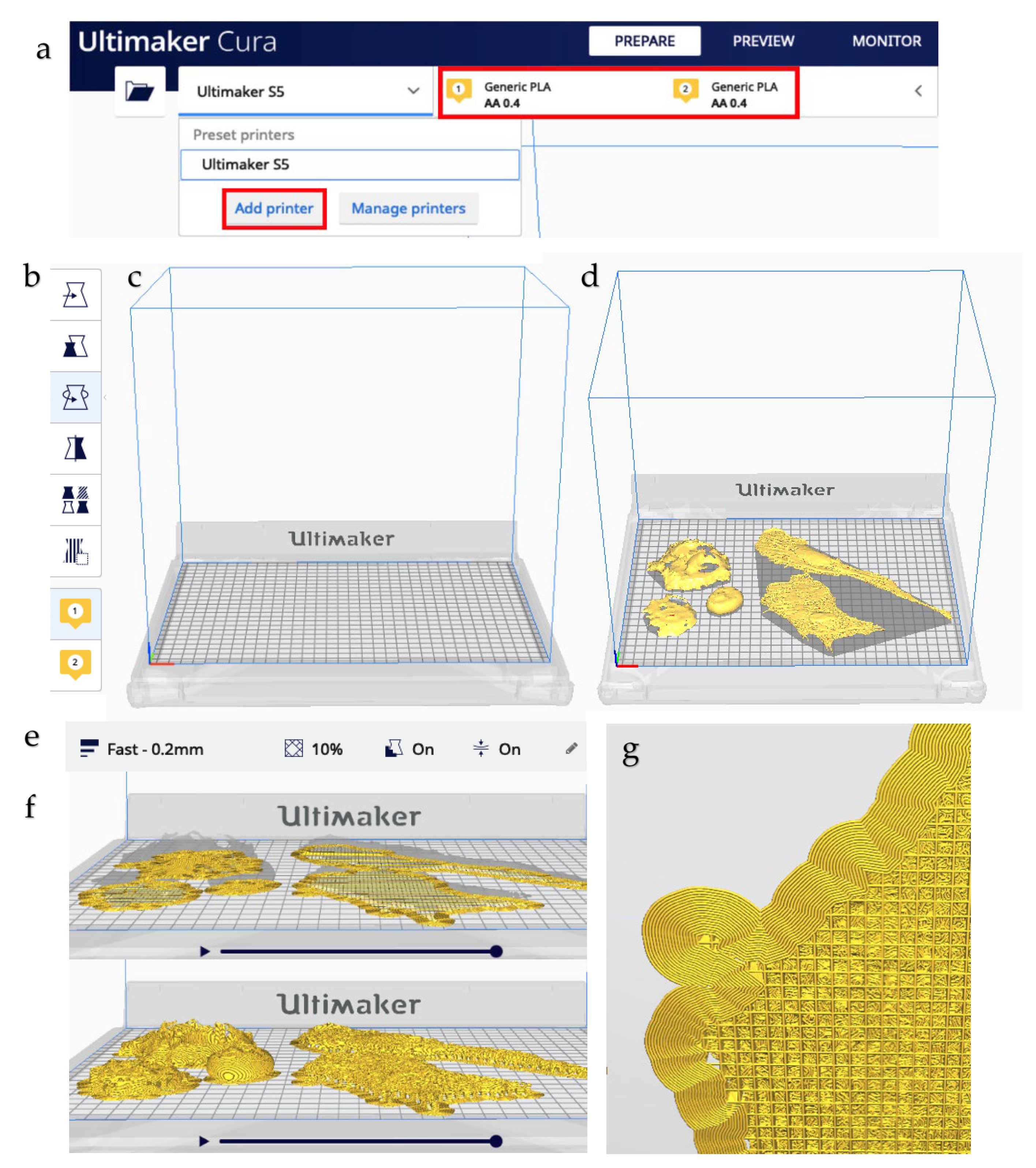 a

Ultimaker Cura

PREPARE PREVIEW MONITOR

Ultimaker S5

1 Generic PLA AA 0.4

2 Generic PLA AA 0.4

Preset printers

Ultimaker S5

Add printer

Manage printers

b

1

2

c

Ultimaker

d

Ultimaker

e

Fast - 0.2mm 10% On On

f

Ultimaker

Ultimaker

g