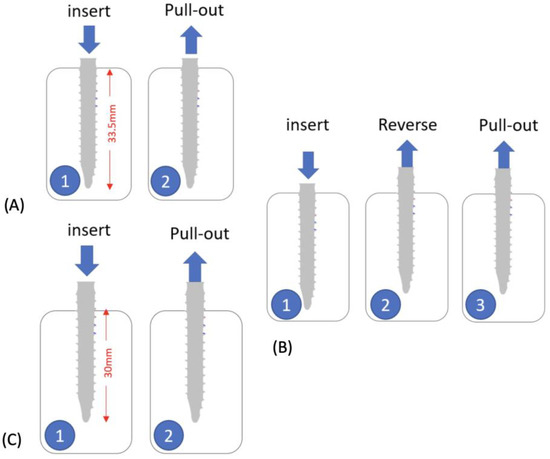 insert
Pull-out
33.5mm
1
2
(A)

insert
Reverse
Pull-out
1
2
3
(B)

insert
Pull-out
30mm
1
2
(C)