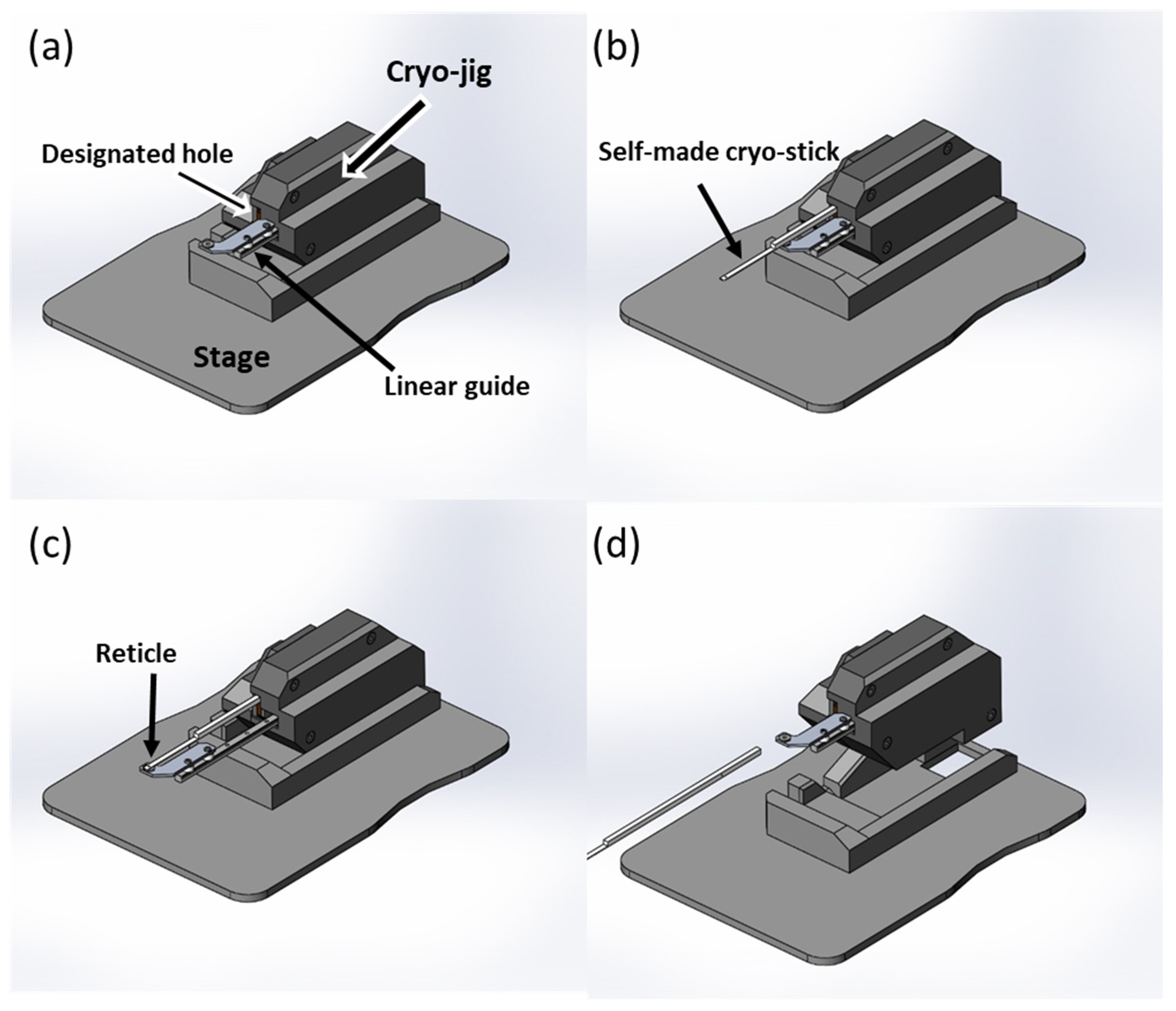 (a)

Cryo-jig

Designated hole

Stage

Linear guide

(b)

Self-made cryo-stick

(c)

Reticle

(d)