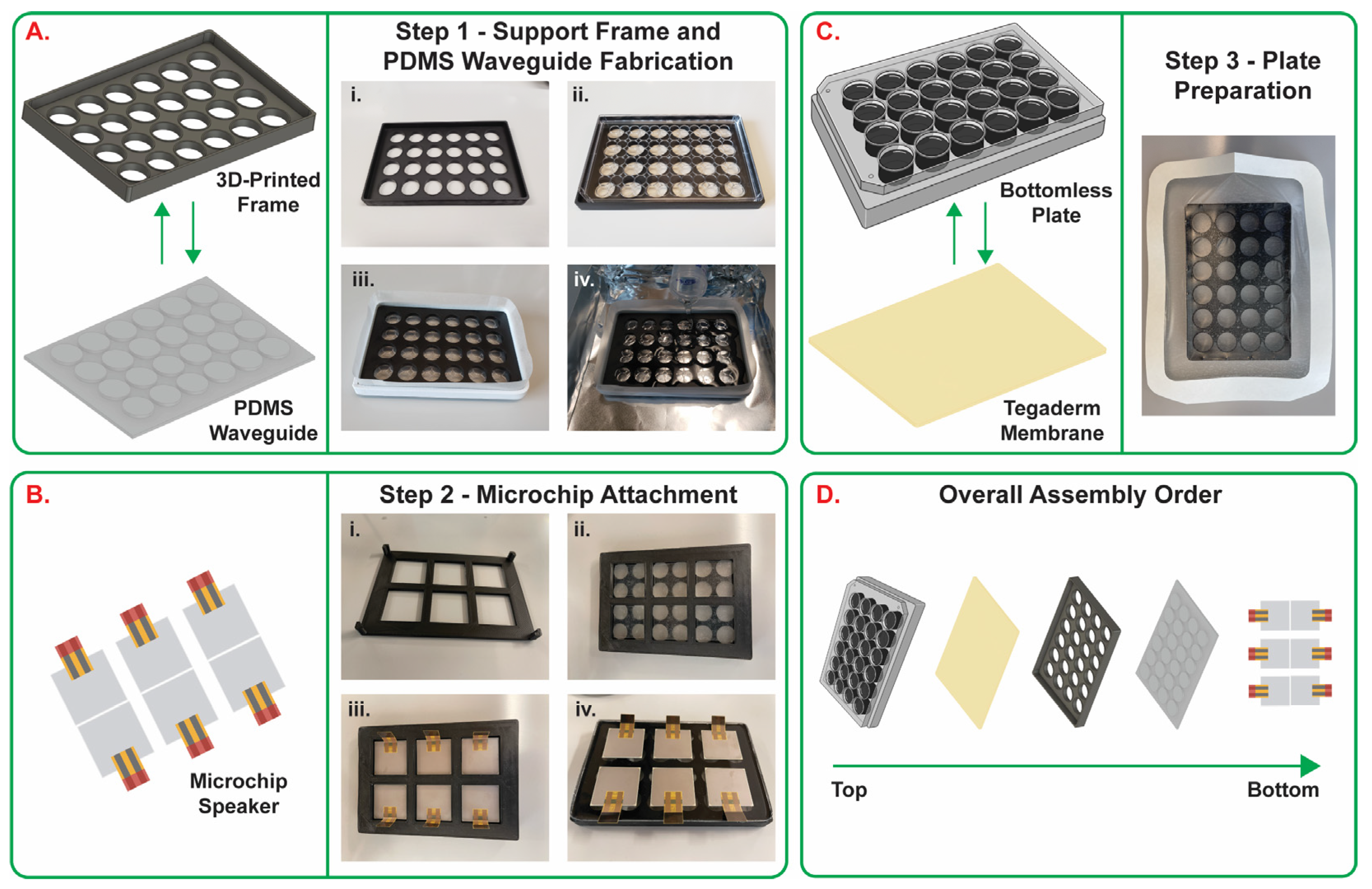 A.

3D-Printed Frame

PDMS Waveguide

Step 1 - Support Frame and PDMS Waveguide Fabrication

i.

ii.

iii.

iv.

C.

Bottomless Plate

Tegaderm Membrane

Step 3 - Plate Preparation

B.

Microchip Speaker

Step 2 - Microchip Attachment

i.

ii.

iii.

iv.

D.

Overall Assembly Order

Top

Bottom