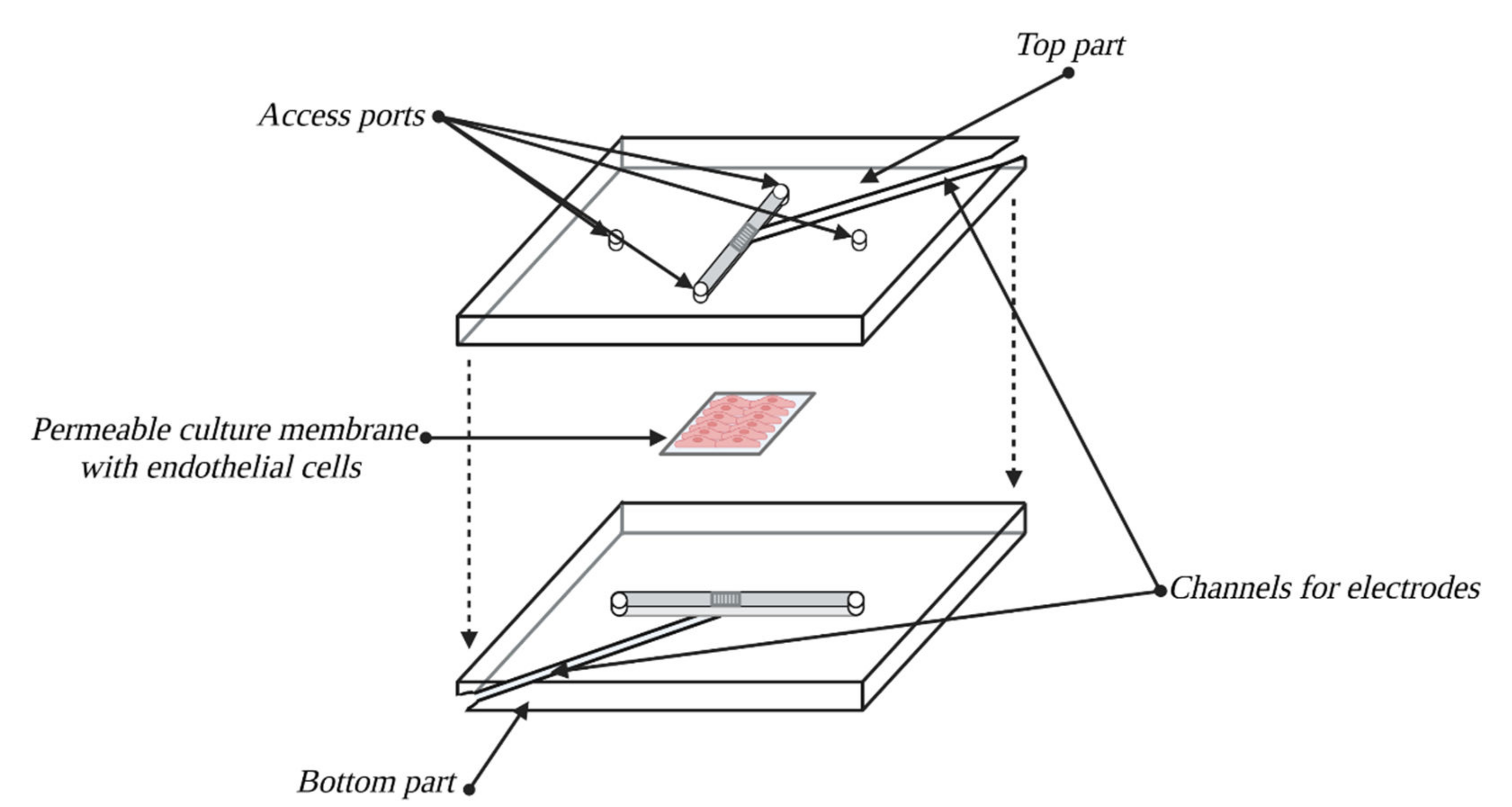 Top part

Access ports

Permeable culture membrane with endothelial cells

Channels for electrodes

Bottom part