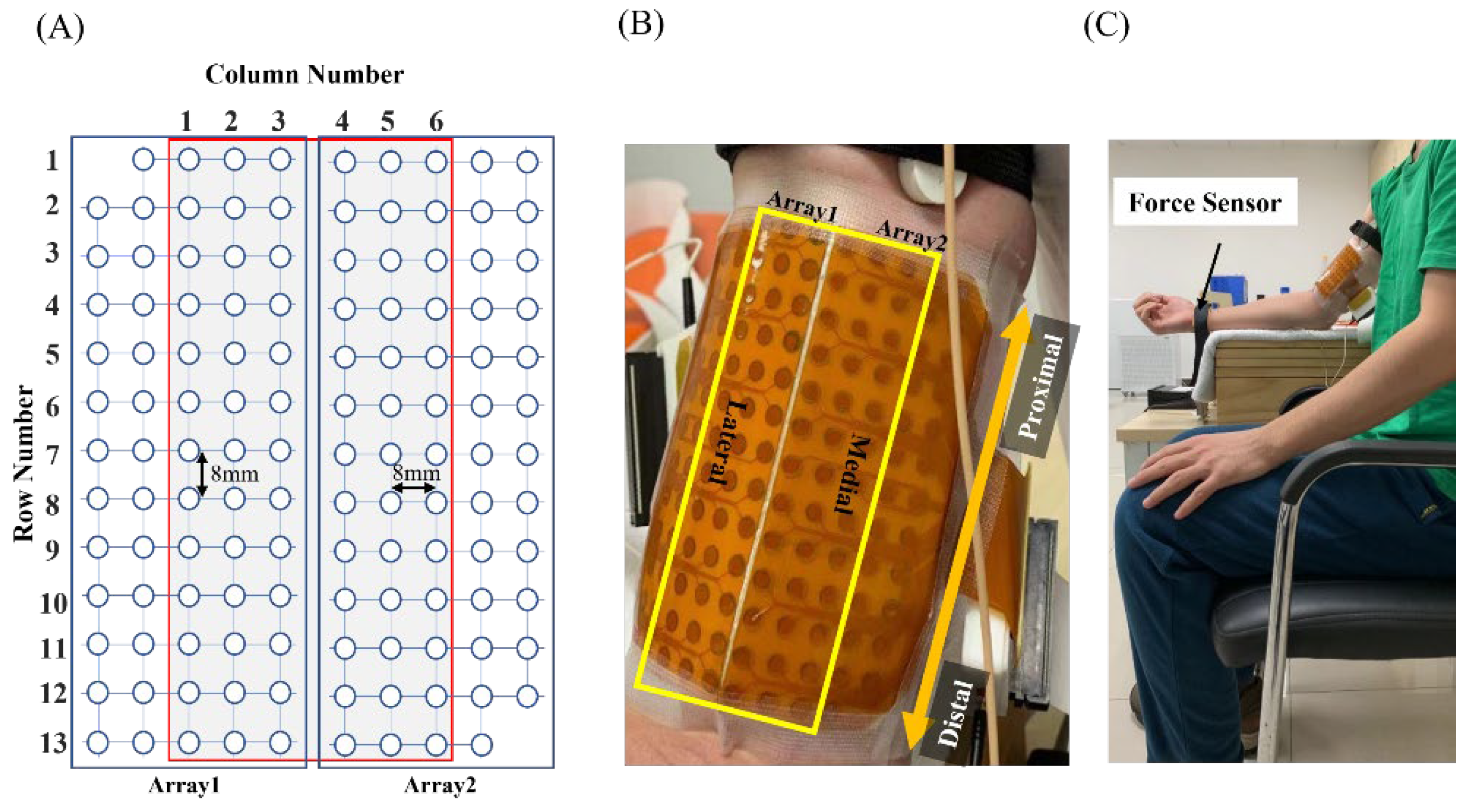 (A)

Column Number

1 2 3 4 5 6

Row Number

1
2
3
4
5
6
7
8
9
10
11
12
13

8mm

8mm

Array1

Array2

(B)

Array1

Array2

Lateral

Medial

Proximal

Distal

(C)

Force Sensor