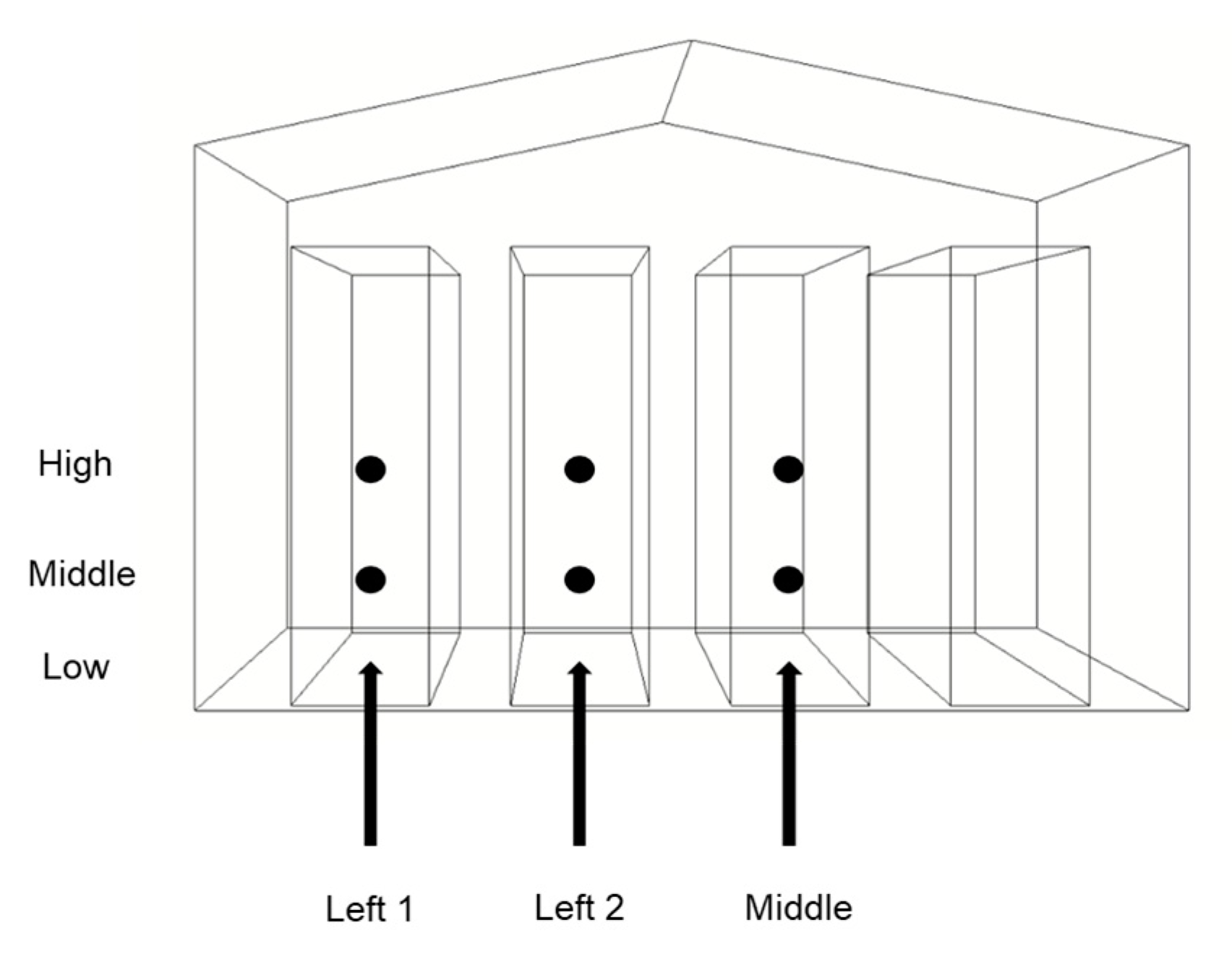 High

Middle

Low

Left 1

Left 2

Middle