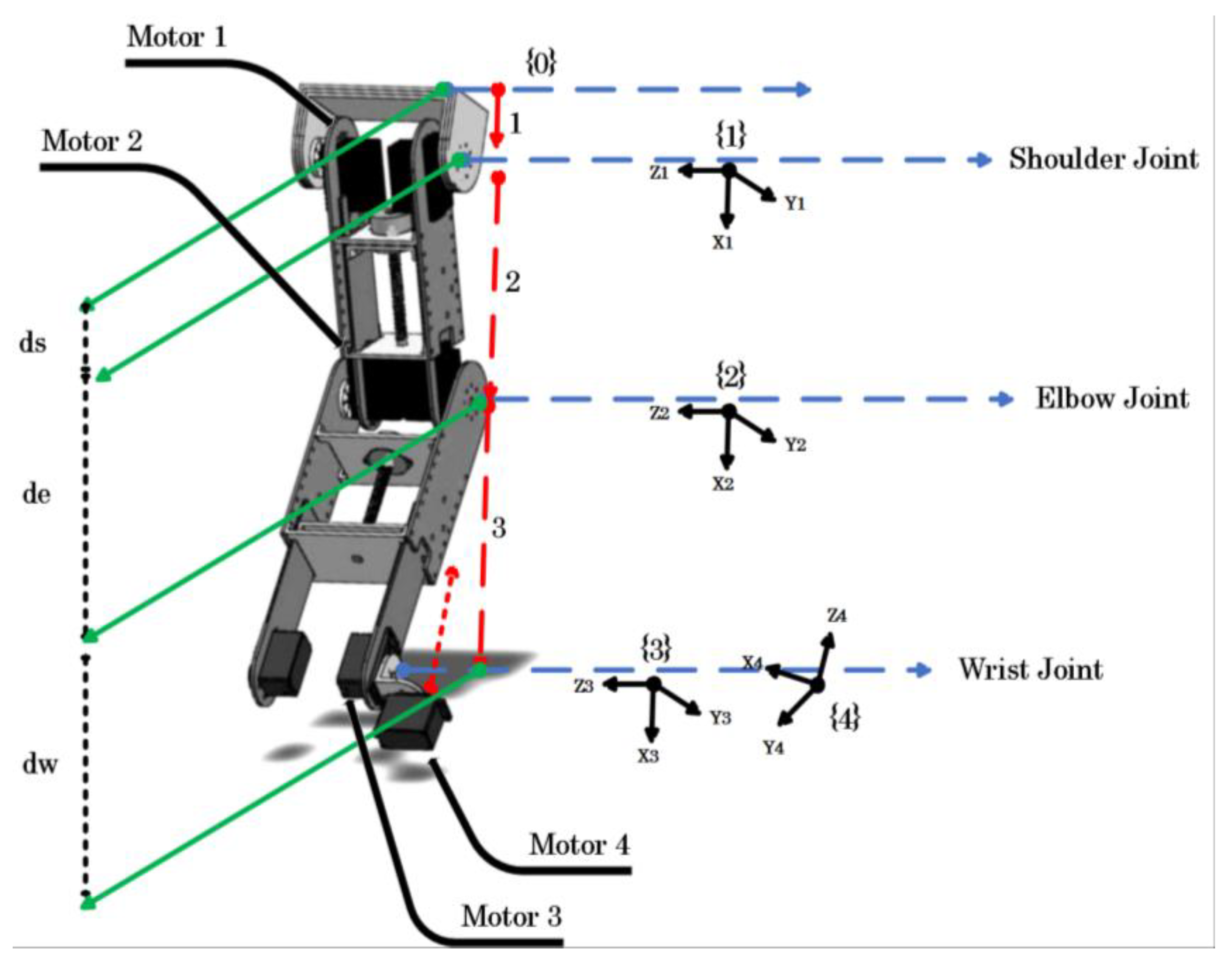 Motor 1

{0}

1

Motor 2

{1}

Shoulder Joint

Z1

Y1

X1

2

ds

{2}

Elbow Joint

Z2

Y2

X2

de

3

Z4

{3}

X4

Wrist Joint

Z3

Y3

{4}

X3

Y4

dw

Motor 4

Motor 3