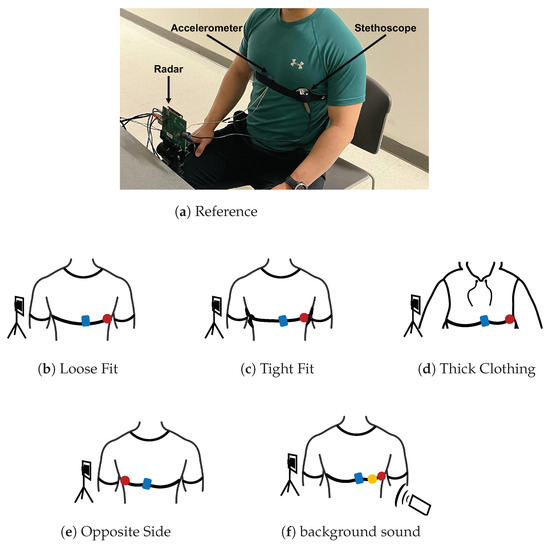 Accelerometer

Stethoscope

Radar

(a) Reference

(b) Loose Fit

(c) Tight Fit

(d) Thick Clothing

(e) Opposite Side

(f) background sound