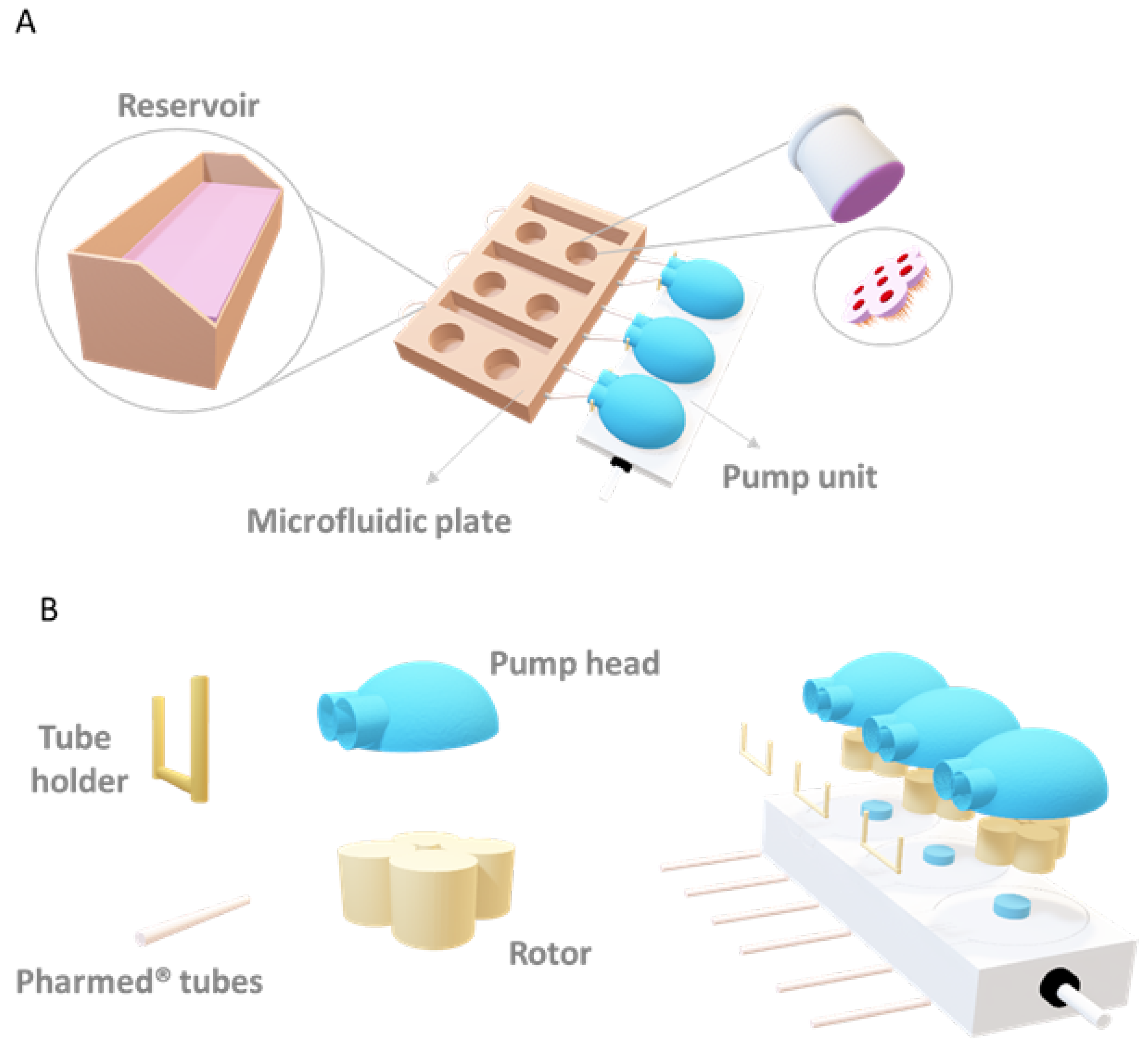 A

Reservoir

Pump unit

Microfluidic plate

B

Pump head

Tube holder

Rotor

Pharmed® tubes