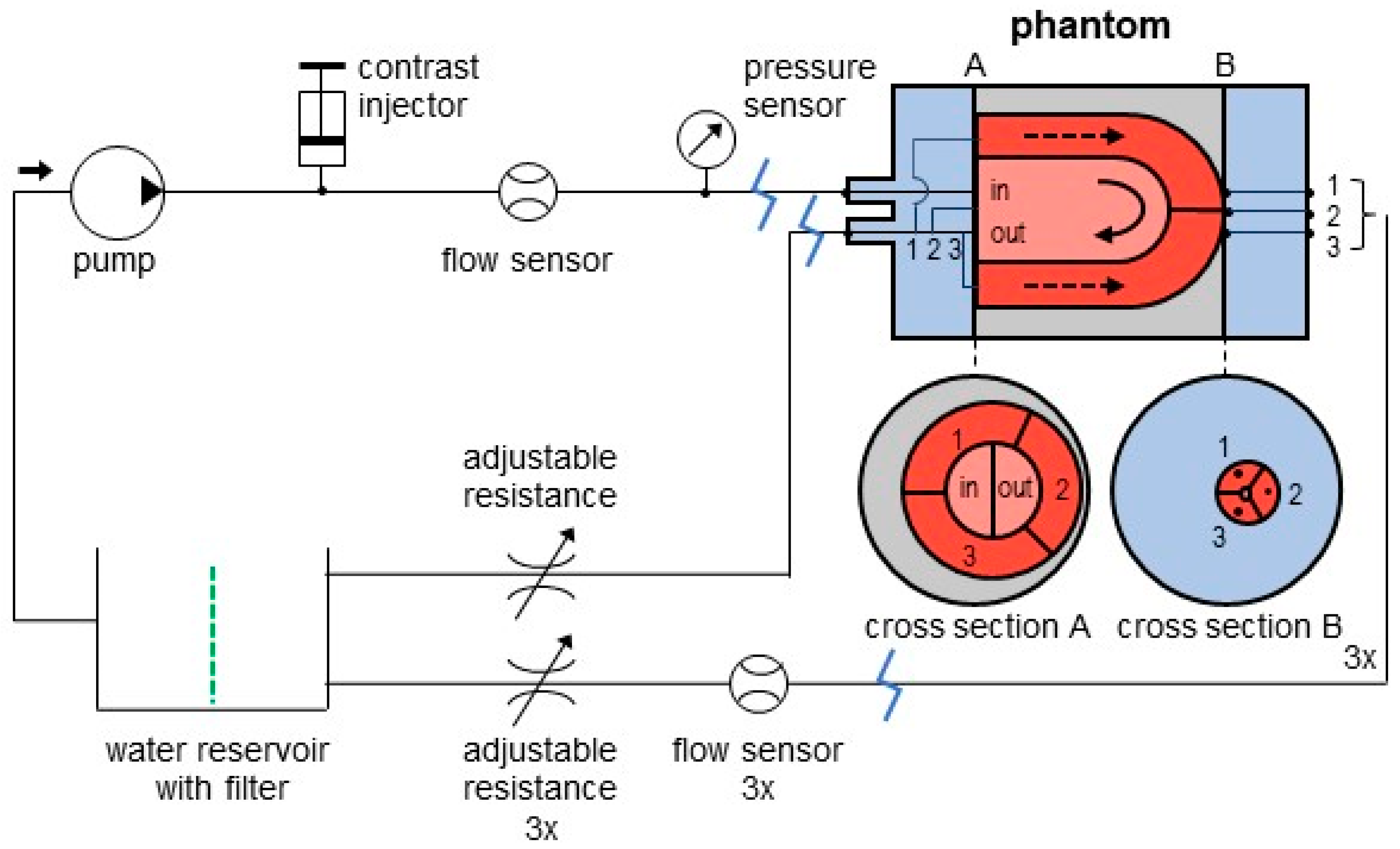 phantom

contrast injector

pressure sensor

A

B

pump

flow sensor

in

out

1 2 3

1
2
3

adjustable resistance

1
in
out
2
3

1
2
3

cross section A

cross section B

3x

water reservoir with filter

adjustable resistance 3x

flow sensor 3x