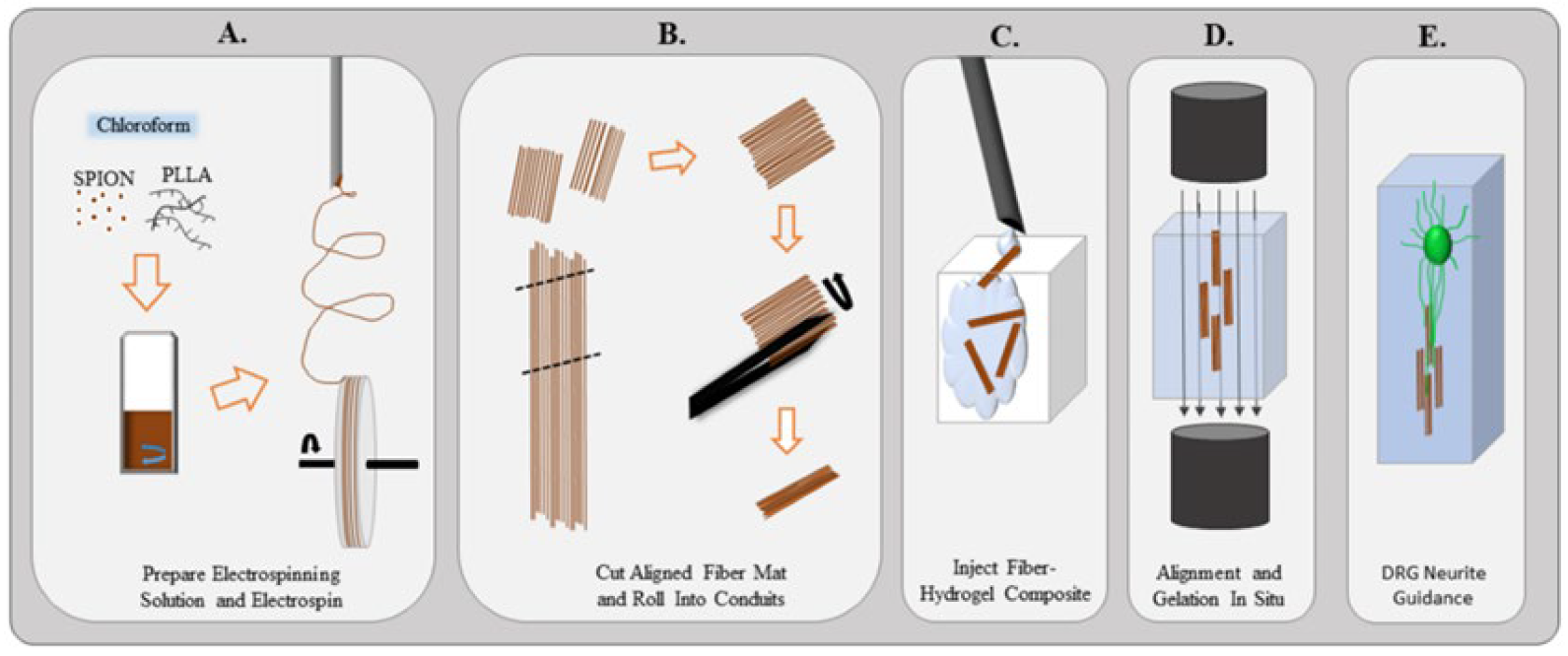 A.

Chloroform

SPION PLLA

Prepare Electrospinning Solution and Electrospin

B.

Cut Aligned Fiber Mat and Roll Into Conduits

C.

Inject Fiber-Hydrogel Composite

D.

Alignment and Gelation In Situ

E.

DRG Neurite Guidance