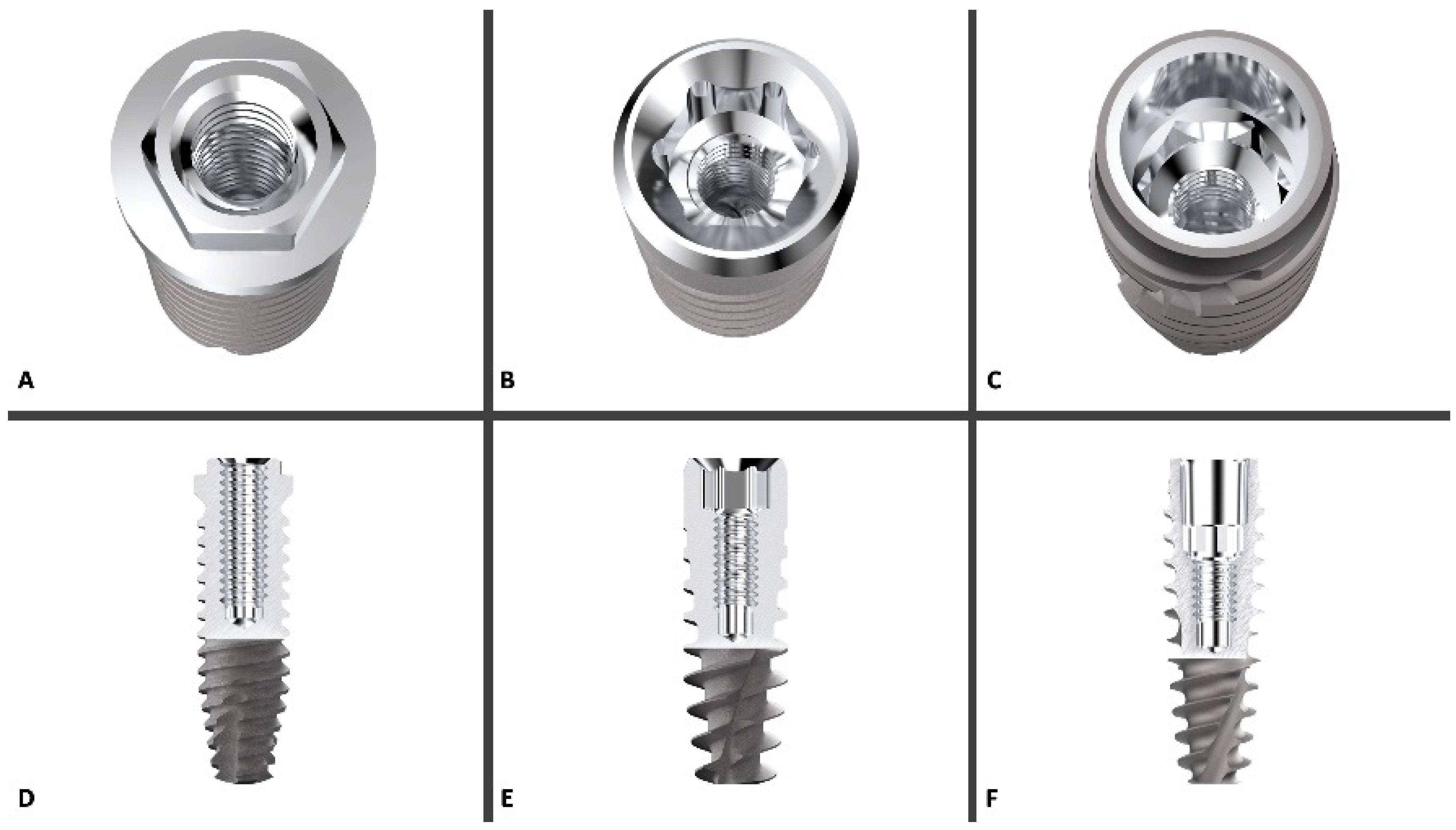 A

B

C

D

E

F