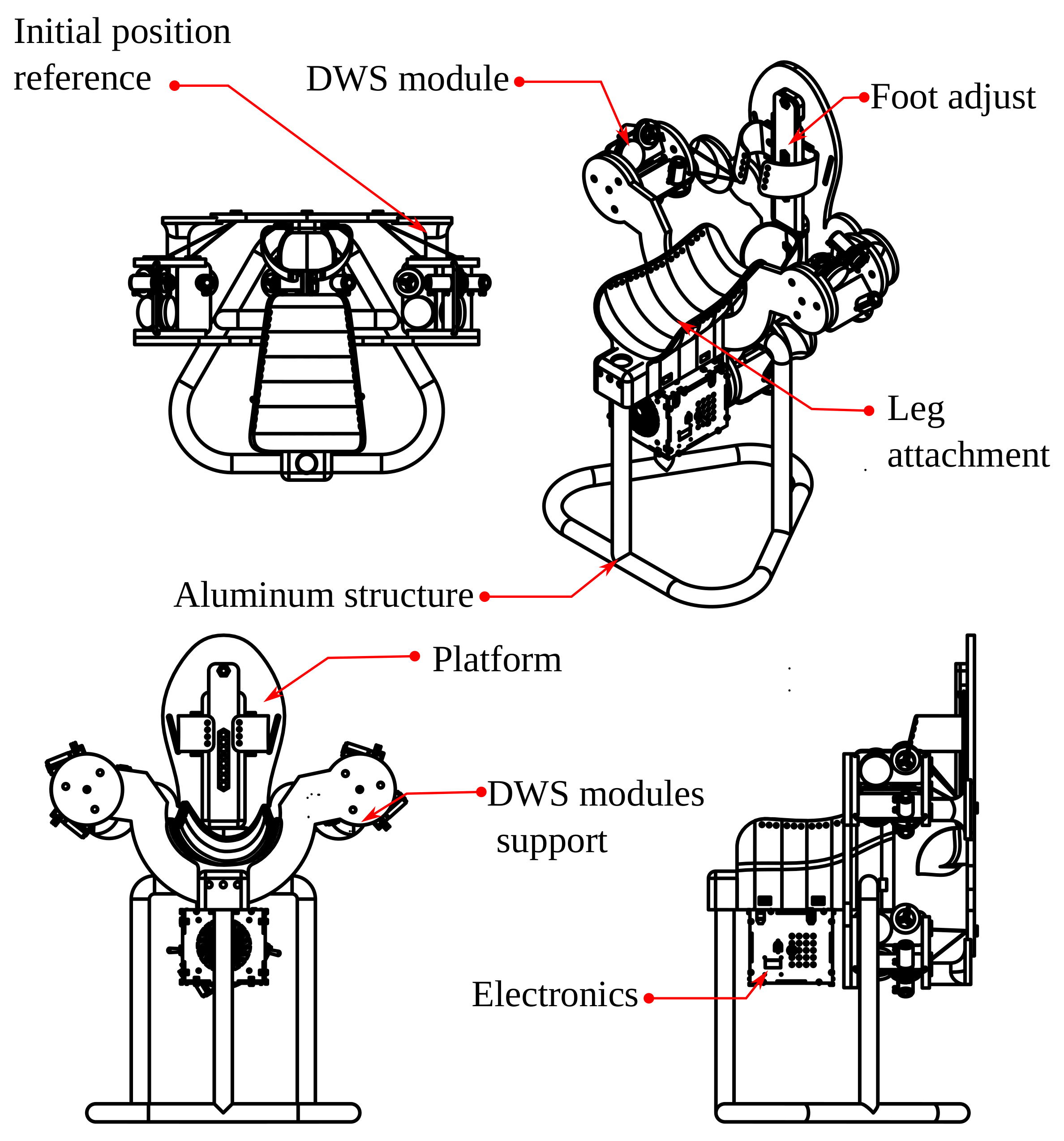 Initial position reference

DWS module

Foot adjust

Leg attachment

Aluminum structure

Platform

DWS modules support

Electronics