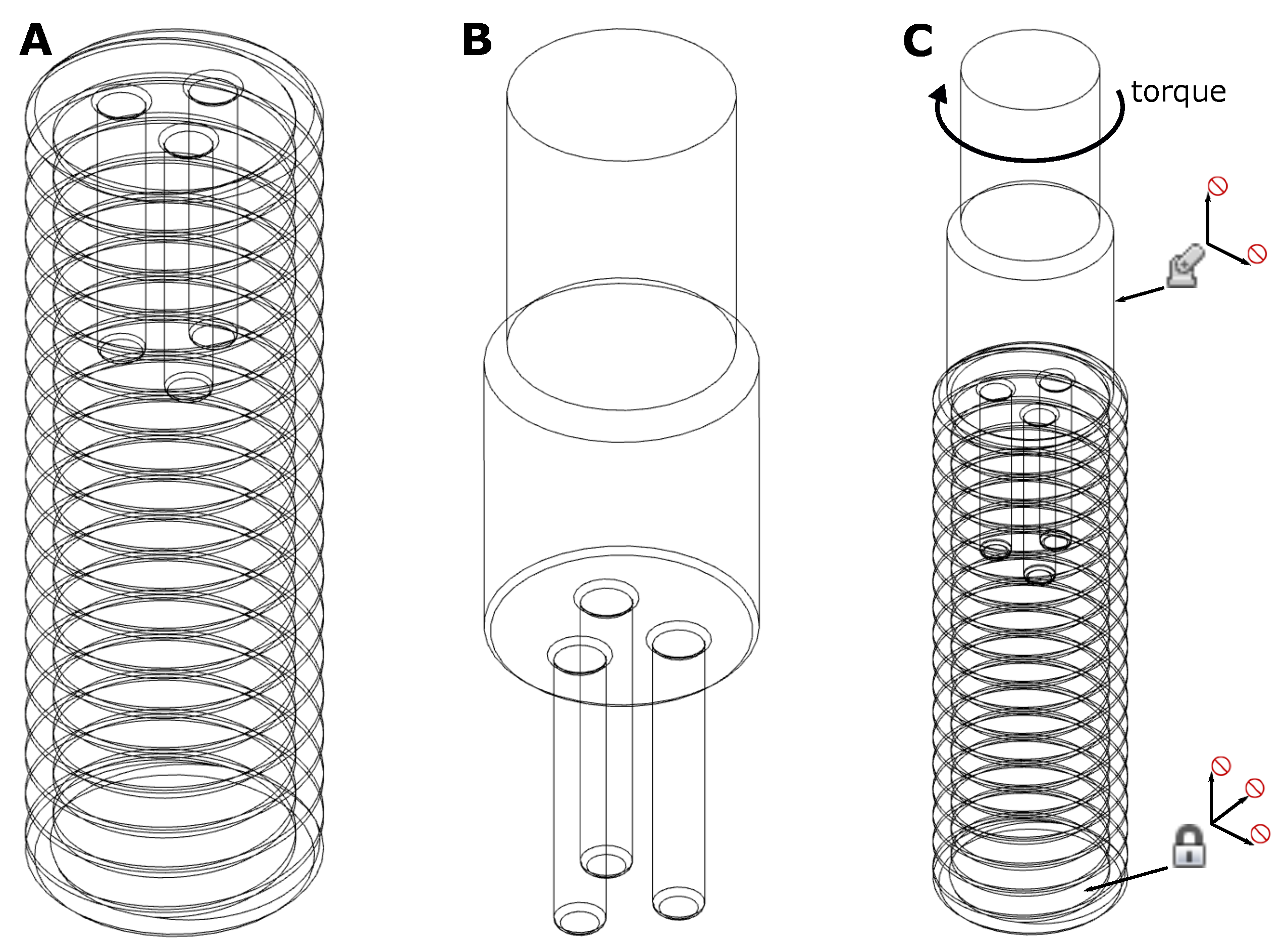 A

B

C

torque