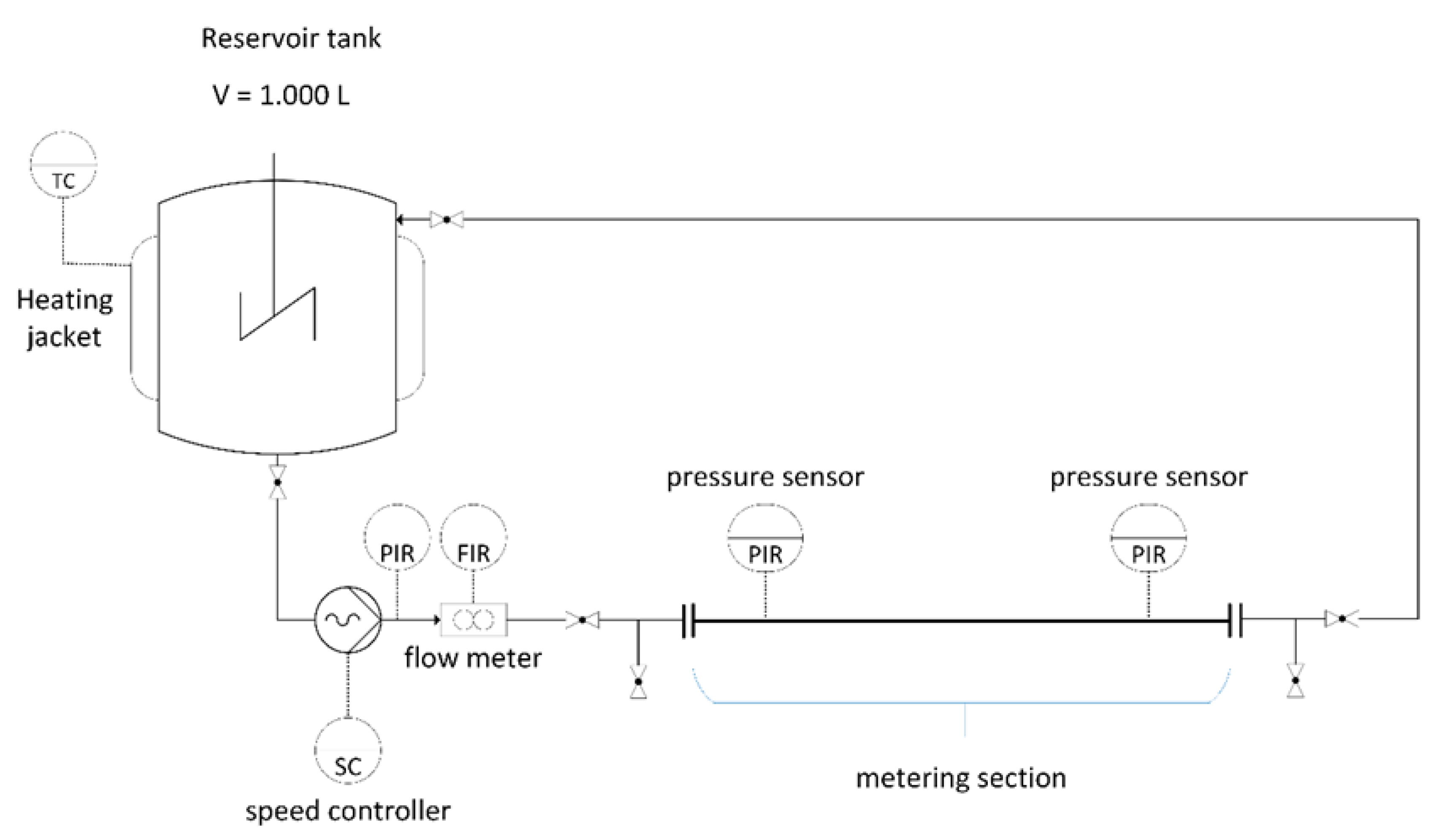 Reservoir tank

V = 1.000 L

TC

Heating jacket

pressure sensor

pressure sensor

PIR

FIR

PIR

PIR

flow meter

SC

speed controller

metering section