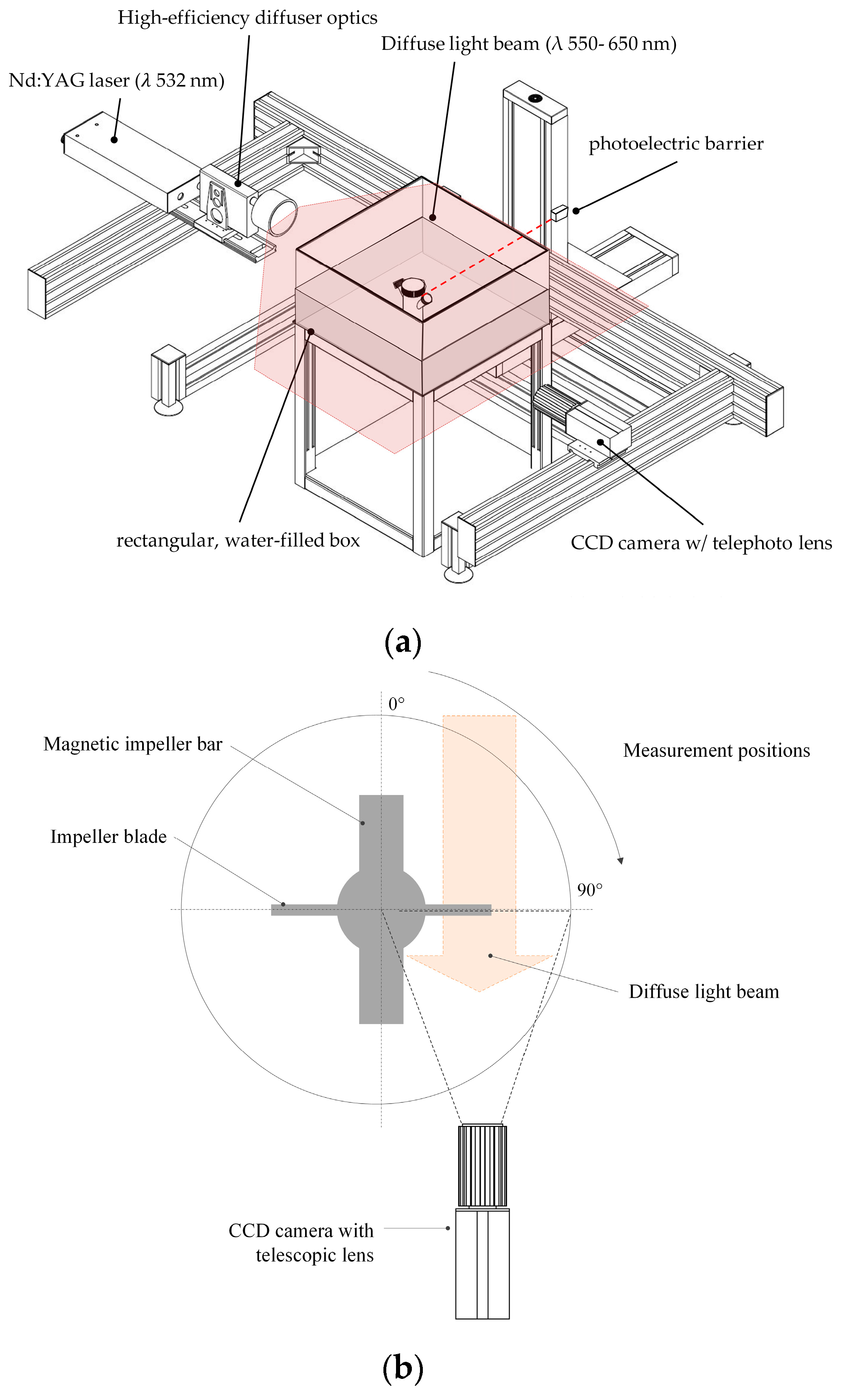 High-efficiency diffuser optics

Diffuse light beam ($\lambda$ 550- 650 nm)

Nd:YAG laser ($\lambda$ 532 nm)

photoelectric barrier

rectangular, water-filled box

CCD camera w/ telephoto lens

(a)

0°

Magnetic impeller bar

Measurement positions

Impeller blade

90°

Diffuse light beam

CCD camera with telescopic lens

(b)