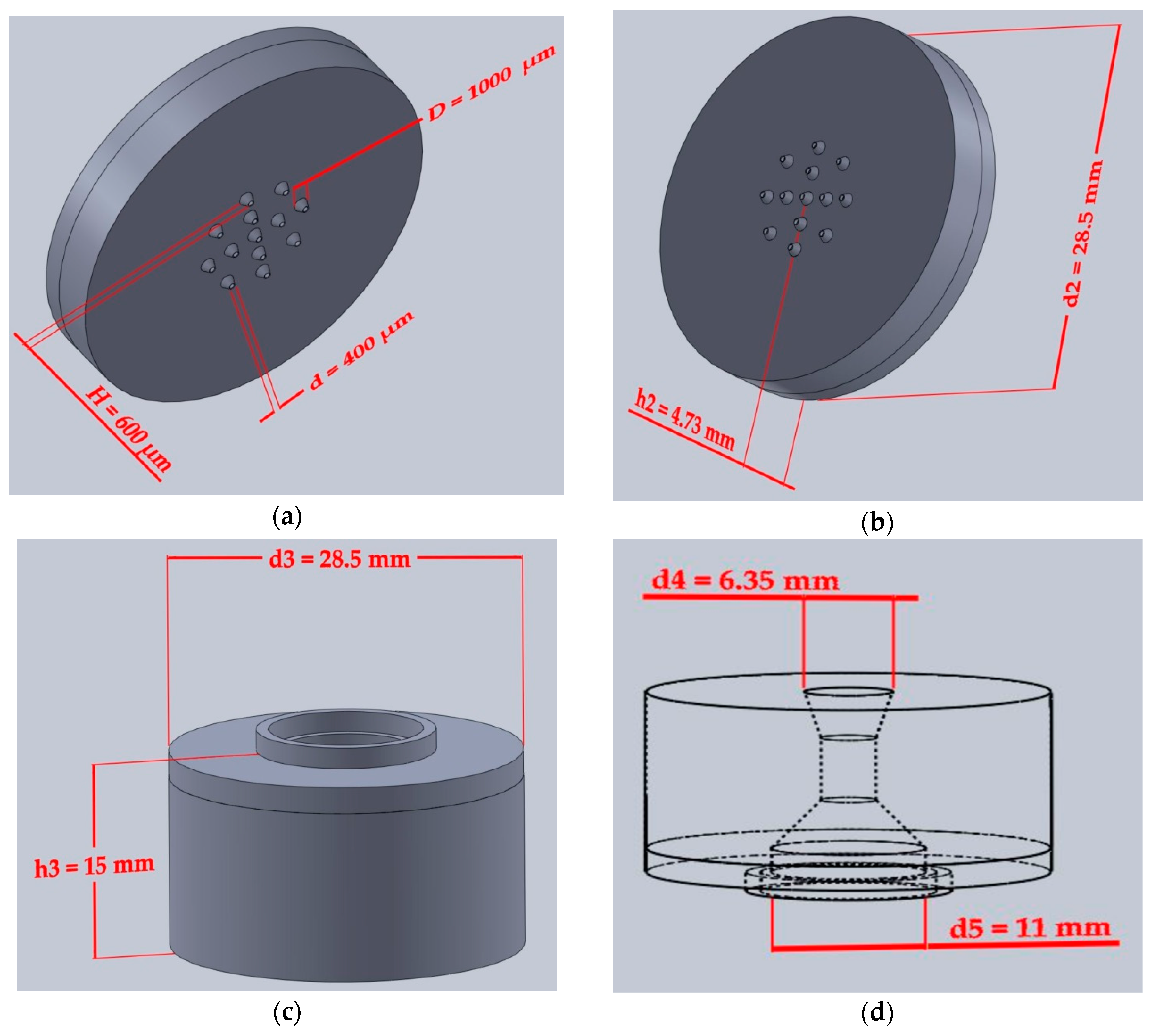 D = 1000 μm

d = 400 μm

H = 600 μm

(a)

d2 = 28.5 mm

h2 = 4.73 mm

(b)

d3 = 28.5 mm

h3 = 15 mm

(c)

d4 = 6.35 mm

d5 = 11 mm

(d)