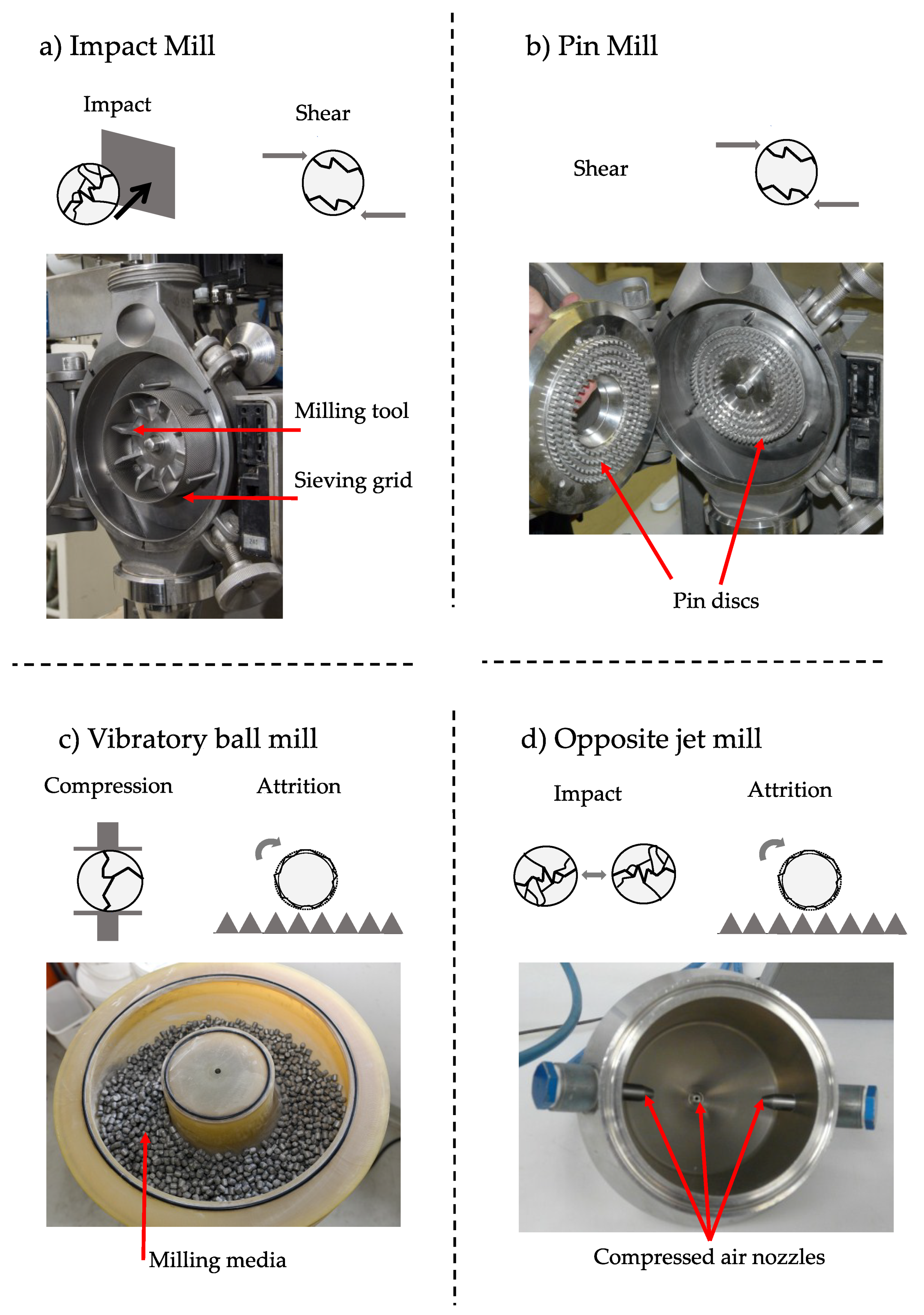 a) Impact Mill

Impact

Shear

Milling tool

Sieving grid

b) Pin Mill

Shear

Pin discs

c) Vibratory ball mill

Compression

Attrition

Milling media

d) Opposite jet mill

Impact

Attrition

Compressed air nozzles