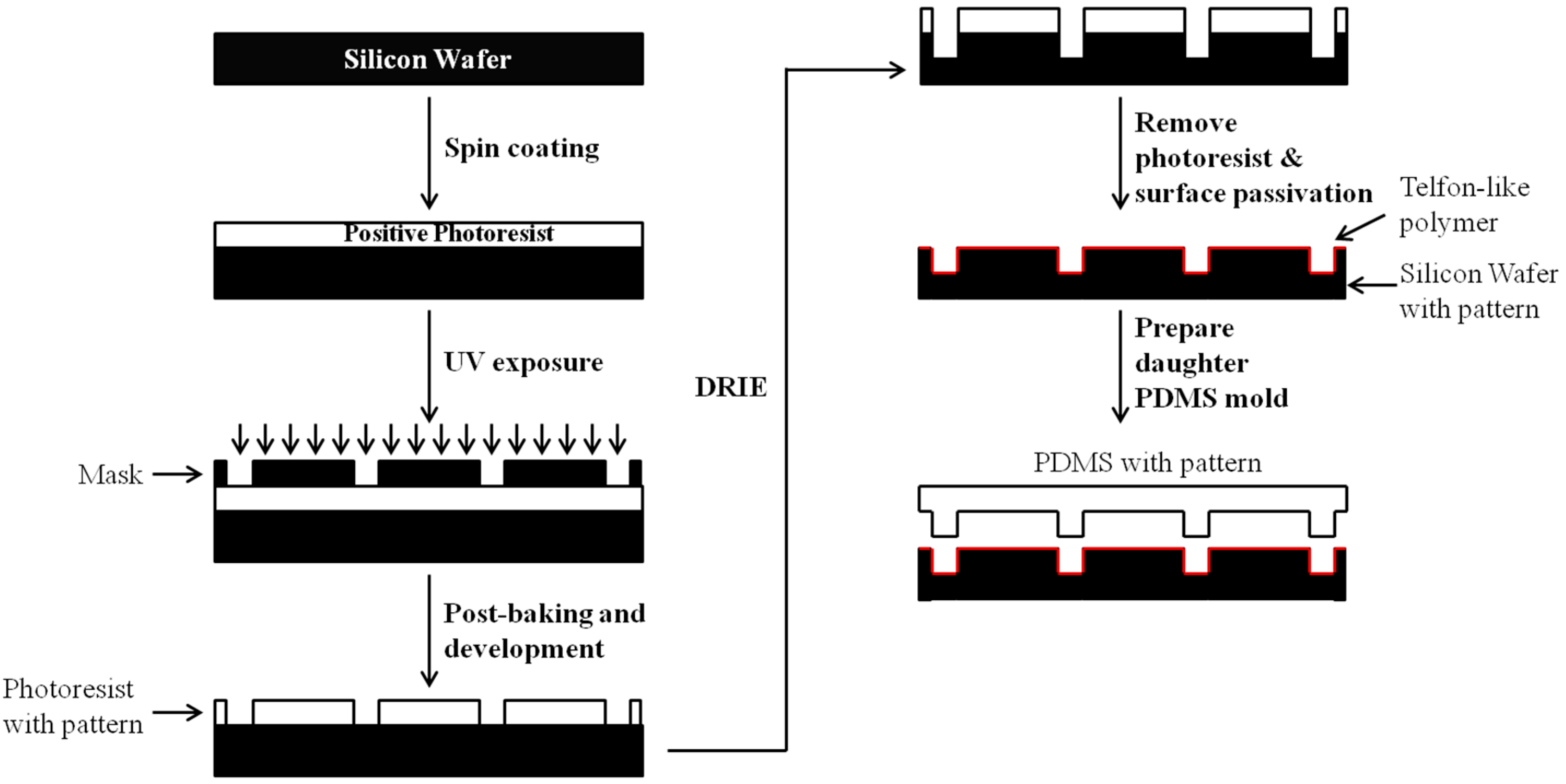 Silicon Wafer

Spin coating

Positive Photoresist

UV exposure

Mask

Post-baking and development

Photoresist with pattern

DRIE

Remove photoresist & surface passivation

Telfon-like polymer

Silicon Wafer with pattern

Prepare daughter PDMS mold

PDMS with pattern