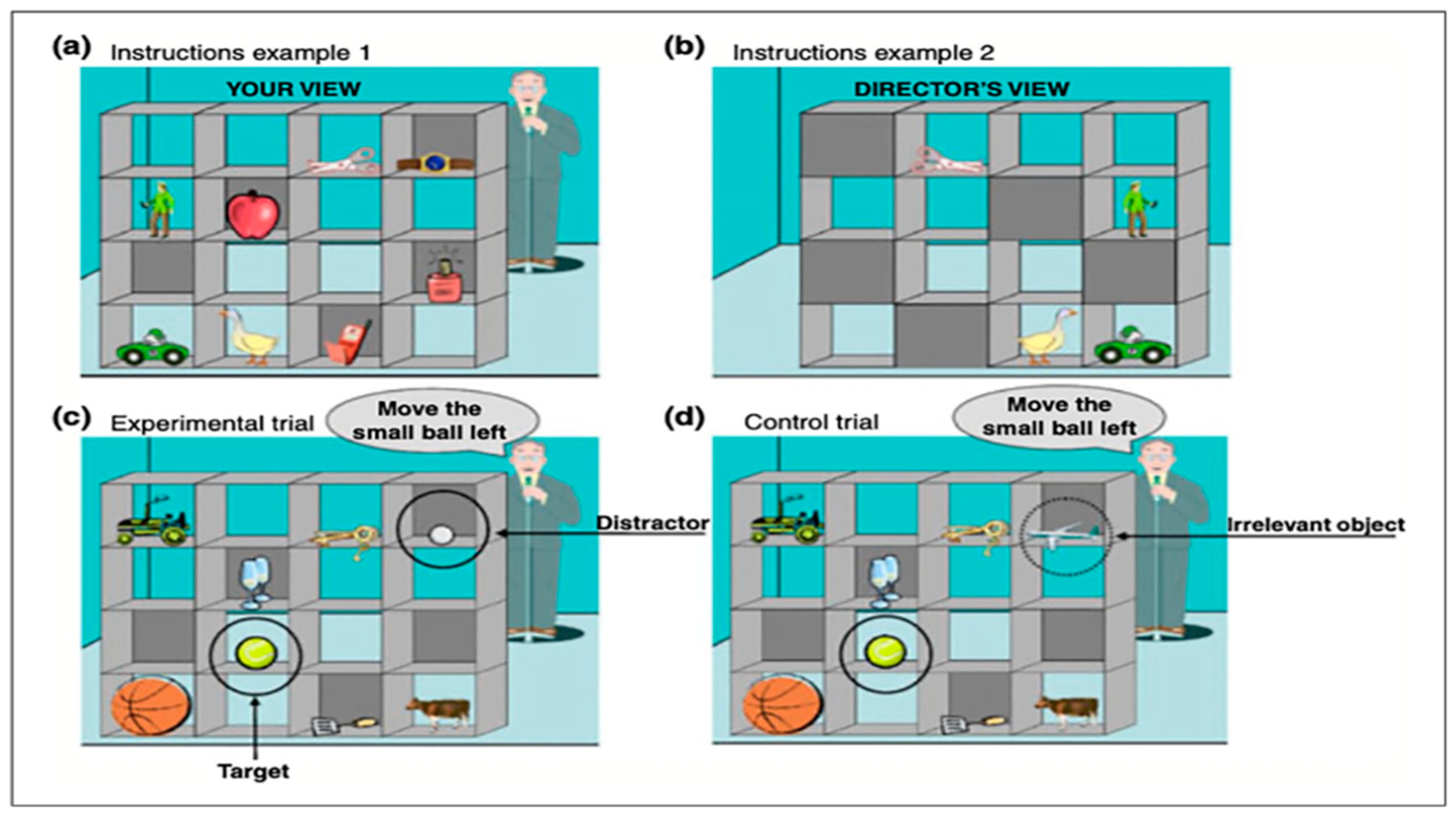 (a) Instructions example 1

YOUR VIEW

(b) Instructions example 2

DIRECTOR'S VIEW

(c) Experimental trial

Move the small ball left

Distractor

Target

(d) Control trial

Move the small ball left

Irrelevant object