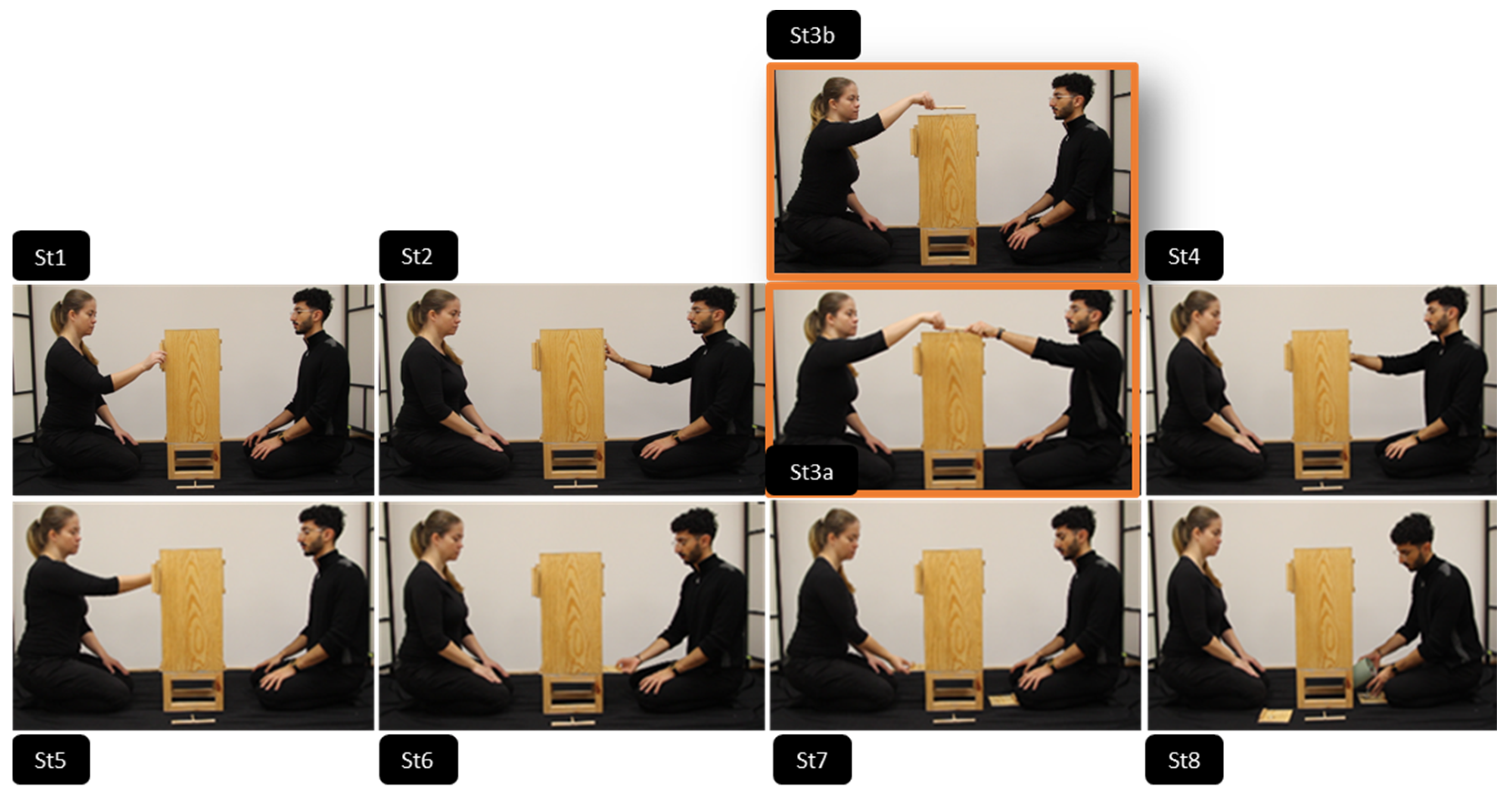 St3b

St1

St2

St4

St3a

St5

St6

St7

St8