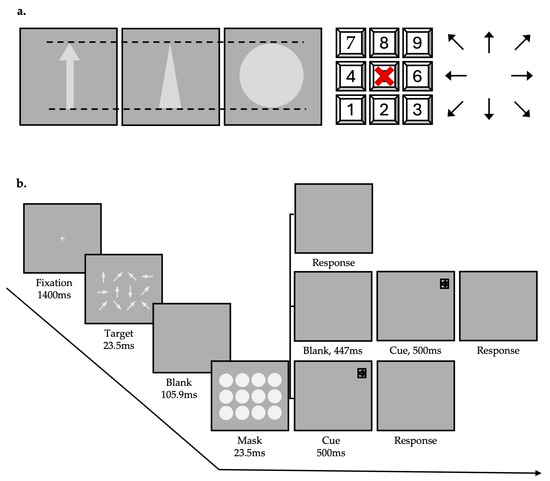 a.

7 8 9
4 6
1 2 3

b.

Fixation
1400ms

Target
23.5ms

Blank
105.9ms

Mask
23.5ms

Response

Blank, 447ms

Cue, 500ms

Response

Cue
500ms

Response